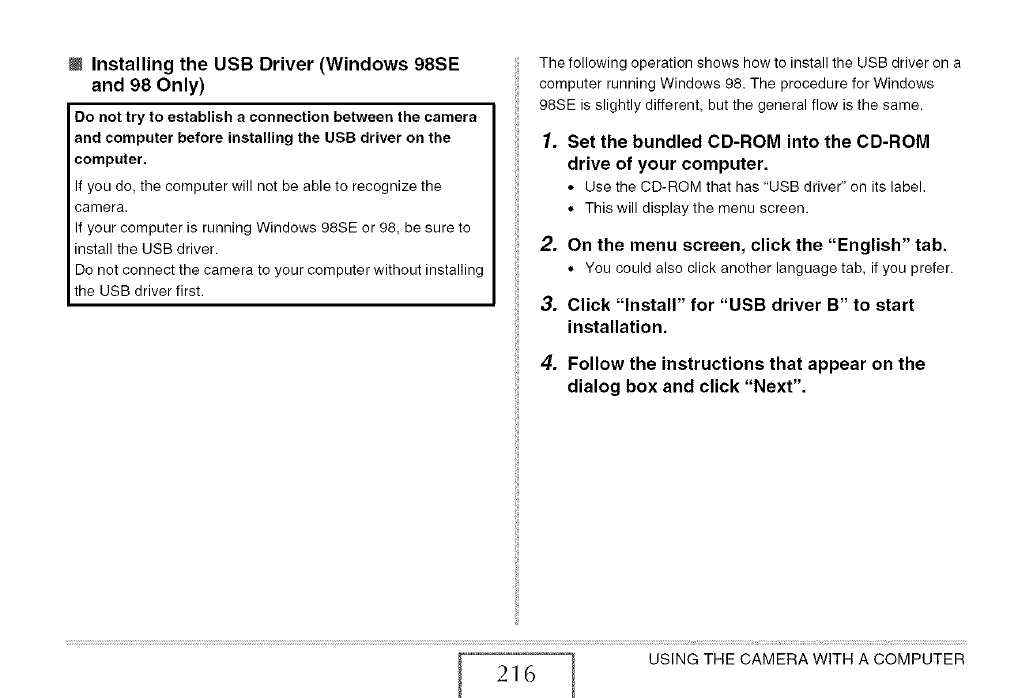 Installing the USB Driver (Windows 98SE and 98 Only)

Do not try to establish a connection between the camera and computer before installing the USB driver on the computer.

If you do, the computer will not be able to recognize the camera.
If your computer is running Windows 98SE or 98, be sure to install the USB driver.
Do not connect the camera to your computer without installing the USB driver first.

The following operation shows how to install the USB driver on a computer running Windows 98. The procedure for Windows 98SE is slightly different, but the general flow is the same.

1. Set the bundled CD-ROM into the CD-ROM drive of your computer.

• Use the CD-ROM that has "USB driver" on its label.
• This will display the menu screen.

2. On the menu screen, click the "English" tab.

• You could also click another language tab, if you prefer.

3. Click "Install" for "USB driver B" to start installation.

4. Follow the instructions that appear on the dialog box and click "Next".

216

USING THE CAMERA WITH A COMPUTER