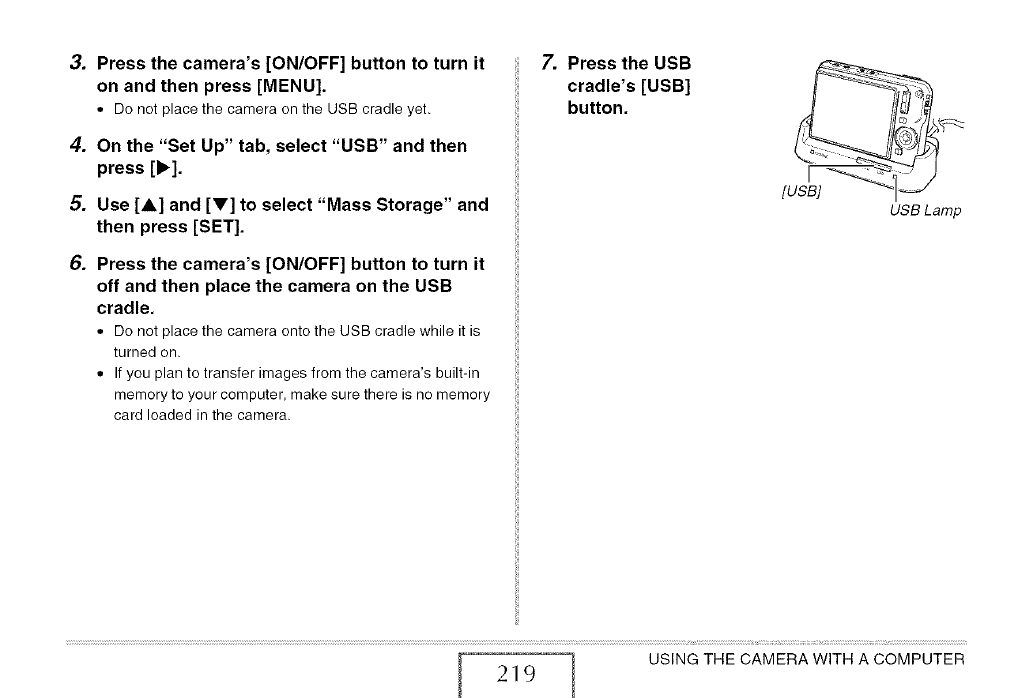 3. Press the camera's [ON/OFF] button to turn it on and then press [MENU].

• Do not place the camera on the USB cradle yet.

4. On the "Set Up" tab, select "USB" and then press [▶].

5. Use [▲] and [▼] to select "Mass Storage" and then press [SET].

6. Press the camera's [ON/OFF] button to turn it off and then place the camera on the USB cradle.

• Do not place the camera onto the USB cradle while it is turned on.
• If you plan to transfer images from the camera's built-in memory to your computer, make sure there is no memory card loaded in the camera.

7. Press the USB cradle's [USB] button.

[USB]

USB Lamp

219

USING THE CAMERA WITH A COMPUTER