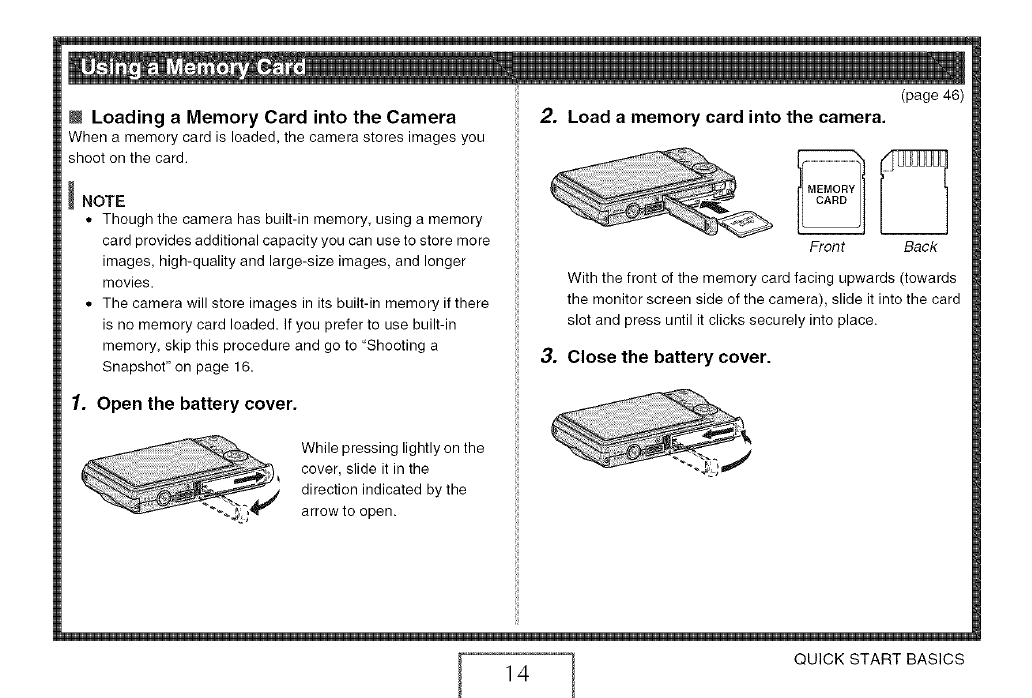 Using a Memory Card

(page 46)

Loading a Memory Card into the Camera

When a memory card is loaded, the camera stores images you shoot on the card.

NOTE

• Though the camera has built-in memory, using a memory card provides additional capacity you can use to store more images, high-quality and large-size images, and longer movies.

• The camera will store images in its built-in memory if there is no memory card loaded. If you prefer to use built-in memory, skip this procedure and go to "Shooting a Snapshot" on page 16.

1. Open the battery cover.

While pressing lightly on the cover, slide it in the direction indicated by the arrow to open.

2. Load a memory card into the camera.

MEMORY CARD

Front Back

With the front of the memory card facing upwards (towards the monitor screen side of the camera), slide it into the card slot and press until it clicks securely into place.

3. Close the battery cover.

14

QUICK START BASICS