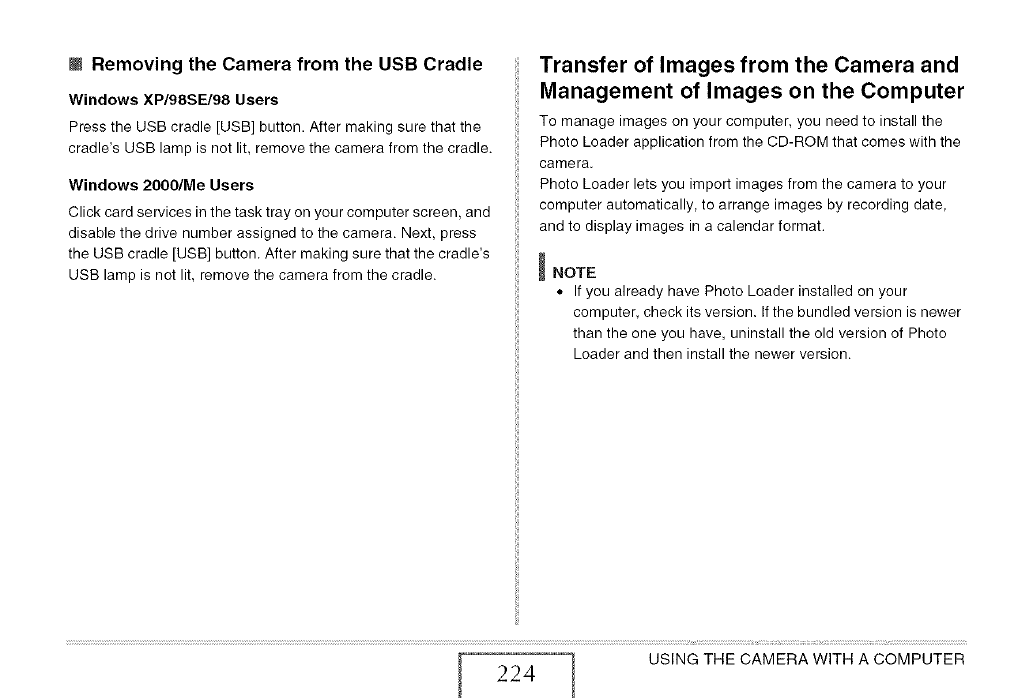 Removing the Camera from the USB Cradle

Windows XP/98SE/98 Users

Press the USB cradle [USB] button. After making sure that the cradle's USB lamp is not lit, remove the camera from the cradle.

Windows 2000/Me Users

Click card services in the task tray on your computer screen, and disable the drive number assigned to the camera. Next, press the USB cradle [USB] button. After making sure that the cradle's USB lamp is not lit, remove the camera from the cradle.

Transfer of Images from the Camera and Management of Images on the Computer

To manage images on your computer, you need to install the Photo Loader application from the CD-ROM that comes with the camera.

Photo Loader lets you import images from the camera to your computer automatically, to arrange images by recording date, and to display images in a calendar format.

NOTE

• If you already have Photo Loader installed on your computer, check its version. If the bundled version is newer than the one you have, uninstall the old version of Photo Loader and then install the newer version.

224

USING THE CAMERA WITH A COMPUTER