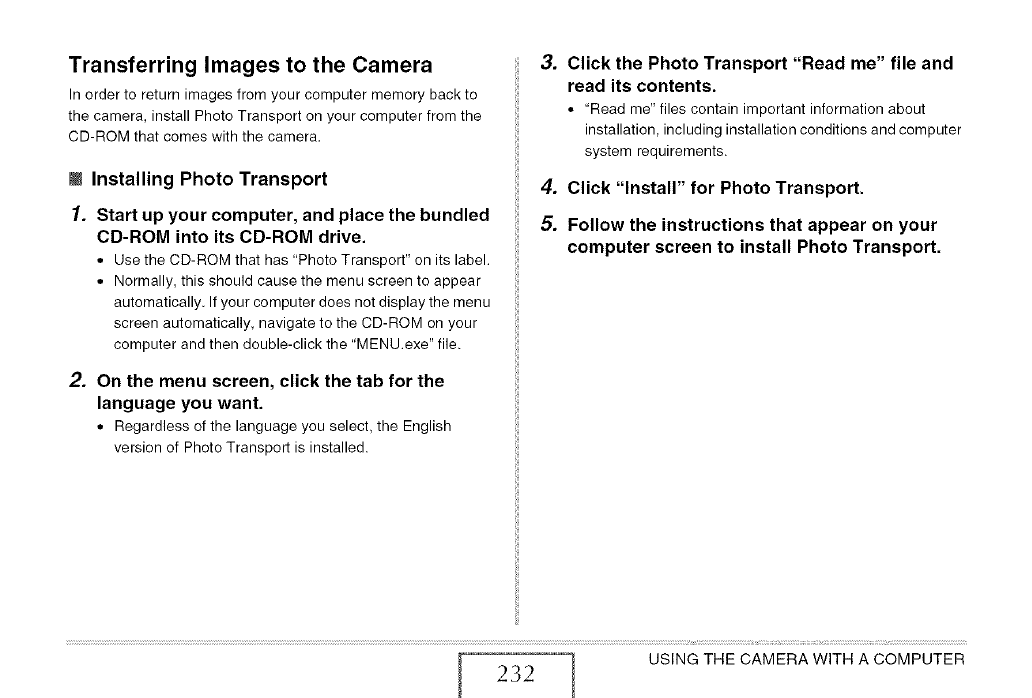 Transferring Images to the Camera

In order to return images from your computer memory back to the camera, install Photo Transport on your computer from the CD-ROM that comes with the camera.

Installing Photo Transport

1. Start up your computer, and place the bundled CD-ROM into its CD-ROM drive.

• Use the CD-ROM that has "Photo Transport" on its label.
• Normally, this should cause the menu screen to appear automatically. If your computer does not display the menu screen automatically, navigate to the CD-ROM on your computer and then double-click the "MENU.exe" file.

2. On the menu screen, click the tab for the language you want.

• Regardless of the language you select, the English version of Photo Transport is installed.

3. Click the Photo Transport "Read me" file and read its contents.

• "Read me" files contain important information about installation, including installation conditions and computer system requirements.

4. Click "Install" for Photo Transport.

5. Follow the instructions that appear on your computer screen to install Photo Transport.

232

USING THE CAMERA WITH A COMPUTER