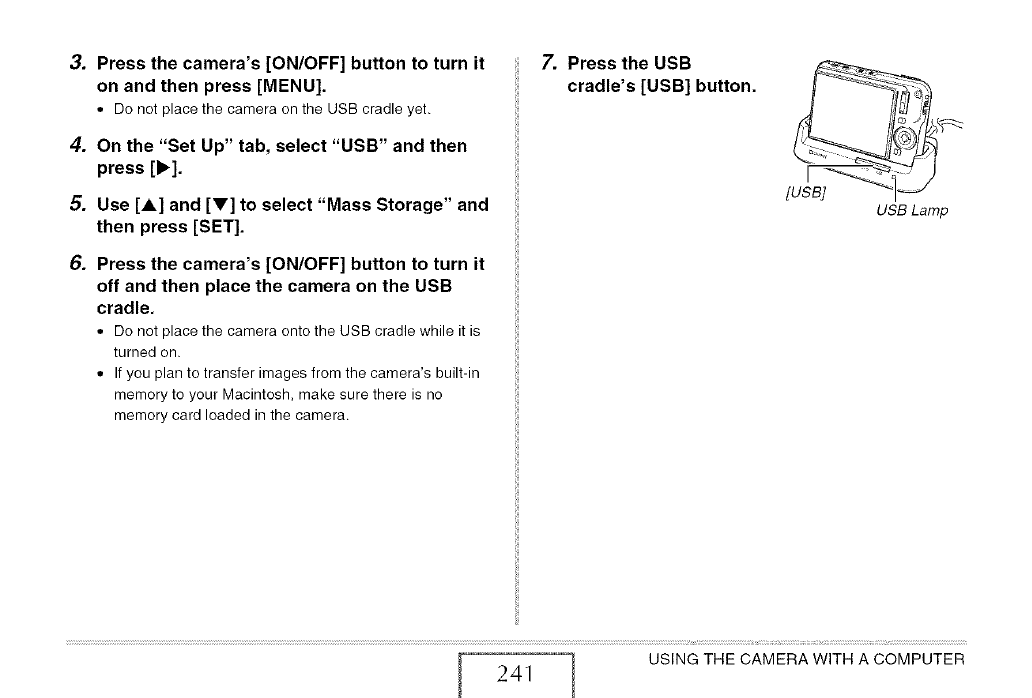 3. Press the camera's [ON/OFF] button to turn it on and then press [MENU].

• Do not place the camera on the USB cradle yet.

4. On the "Set Up" tab, select "USB" and then press [▶].

5. Use [▲] and [▼] to select "Mass Storage" and then press [SET].

6. Press the camera's [ON/OFF] button to turn it off and then place the camera on the USB cradle.

• Do not place the camera onto the USB cradle while it is turned on.
• If you plan to transfer images from the camera's built-in memory to your Macintosh, make sure there is no memory card loaded in the camera.

7. Press the USB cradle's [USB] button.

[USB]

USB Lamp

241

USING THE CAMERA WITH A COMPUTER