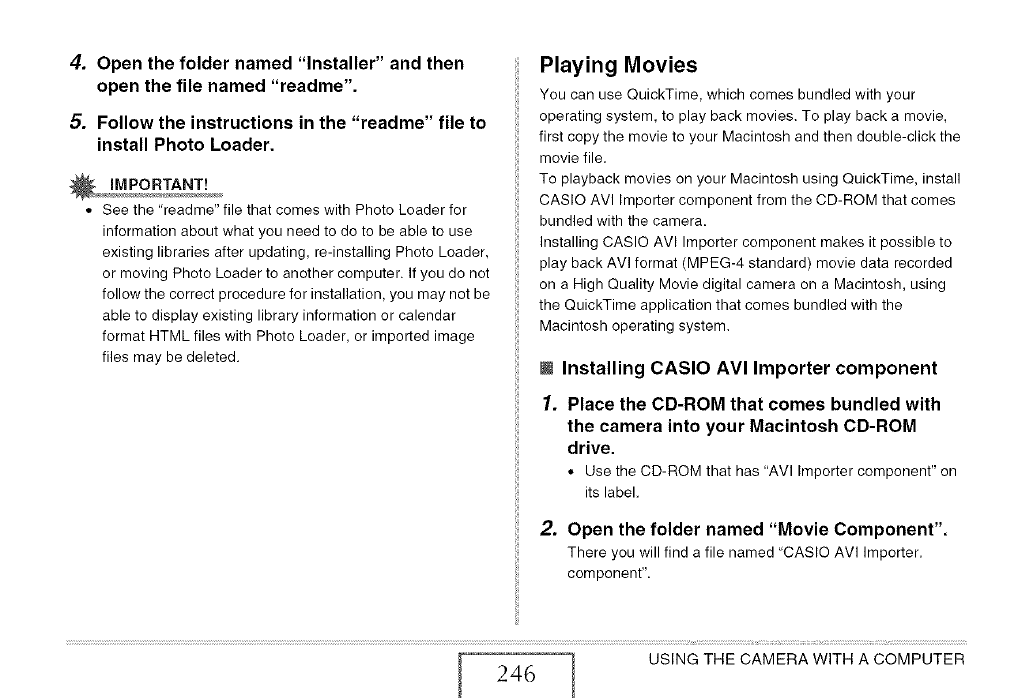 4. Open the folder named "Installer" and then open the file named "readme".

5. Follow the instructions in the "readme" file to install Photo Loader.

IMPORTANT!

• See the "readme" file that comes with Photo Loader for information about what you need to do to be able to use existing libraries after updating, re-installing Photo Loader, or moving Photo Loader to another computer. If you do not follow the correct procedure for installation, you may not be able to display existing library information or calendar format HTML files with Photo Loader, or imported image files may be deleted.

Playing Movies

You can use QuickTime, which comes bundled with your operating system, to play back movies. To play back a movie, first copy the movie to your Macintosh and then double-click the movie file.

To playback movies on your Macintosh using QuickTime, install CASIO AVI Importer component from the CD-ROM that comes bundled with the camera.

Installing CASIO AVI Importer component makes it possible to play back AVI format (MPEG-4 standard) movie data recorded on a High Quality Movie digital camera on a Macintosh, using the QuickTime application that comes bundled with the Macintosh operating system.

Installing CASIO AVI Importer component

1. Place the CD-ROM that comes bundled with the camera into your Macintosh CD-ROM drive.

• Use the CD-ROM that has "AVI Importer component" on its label.

2. Open the folder named "Movie Component".

There you will find a file named "CASIO AVI Importer. component".

246

USING THE CAMERA WITH A COMPUTER