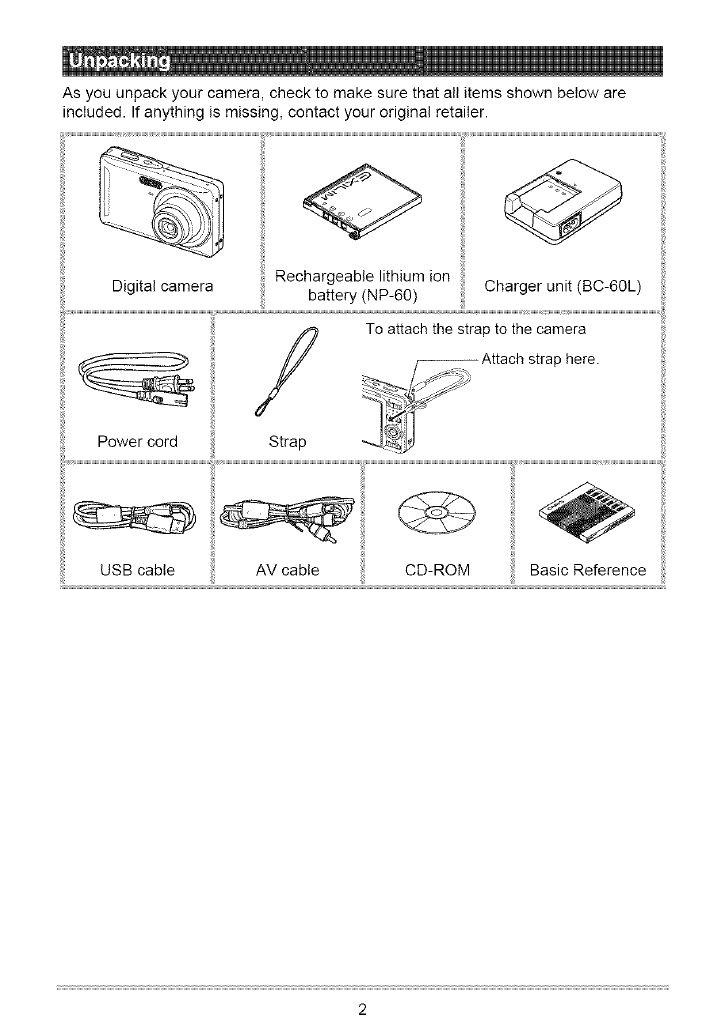 Unpacking

As you unpack your camera, check to make sure that all items shown below are included. If anything is missing, contact your original retailer.

Digital camera

Rechargeable lithium ion battery (NP-60)

Charger unit (BC-60L)

Power cord

Strap

To attach the strap to the camera

Attach strap here.

USB cable

AV cable

CD-ROM

Basic Reference

2