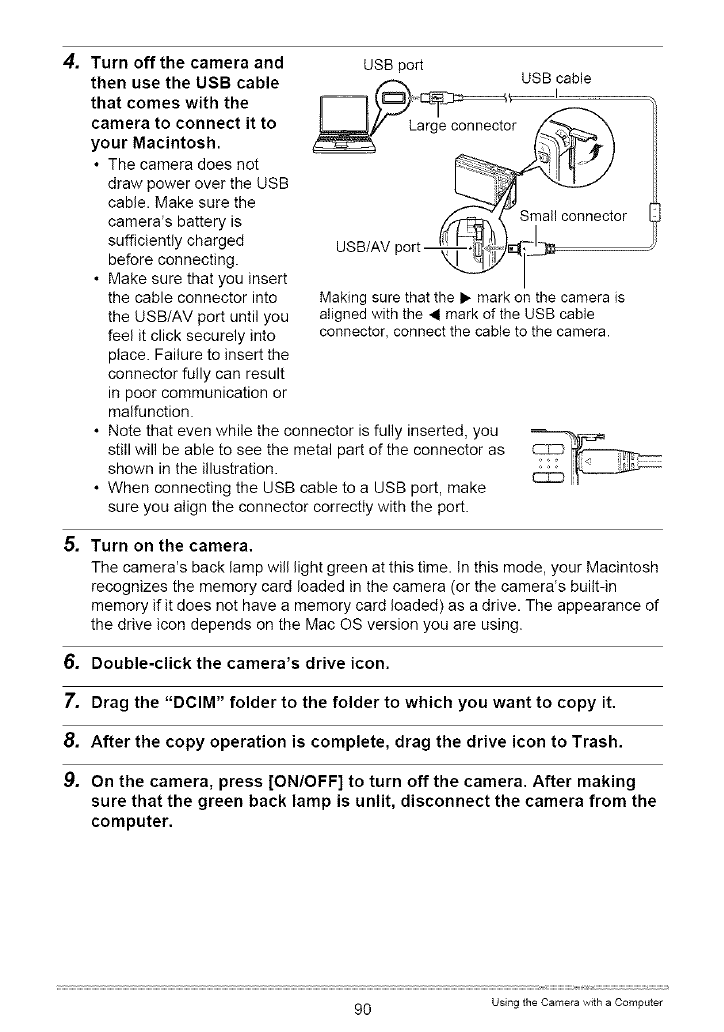 4. Turn off the camera and then use the USB cable that comes with the camera to connect it to your Macintosh.

• The camera does not draw power over the USB cable. Make sure the camera's battery is sufficiently charged before connecting.
• Make sure that you insert the cable connector into the USB/AV port until you feel it click securely into place. Failure to insert the connector fully can result in poor communication or malfunction.

USB port

USB cable

Large connector

Small connector

USB/AV port

Making sure that the ▶ mark on the camera is aligned with the ◀ mark of the USB cable connector, connect the cable to the camera.

• Note that even while the connector is fully inserted, you still will be able to see the metal part of the connector as shown in the illustration.
• When connecting the USB cable to a USB port, make sure you align the connector correctly with the port.

5. Turn on the camera.

The camera's back lamp will light green at this time. In this mode, your Macintosh recognizes the memory card loaded in the camera (or the camera's built-in memory if it does not have a memory card loaded) as a drive. The appearance of the drive icon depends on the Mac OS version you are using.

6. Double-click the camera's drive icon.

7. Drag the "DCIM" folder to the folder to which you want to copy it.

8. After the copy operation is complete, drag the drive icon to Trash.

9. On the camera, press [ON/OFF] to turn off the camera. After making sure that the green back lamp is unlit, disconnect the camera from the computer.

90

Using the Camera with a Computer