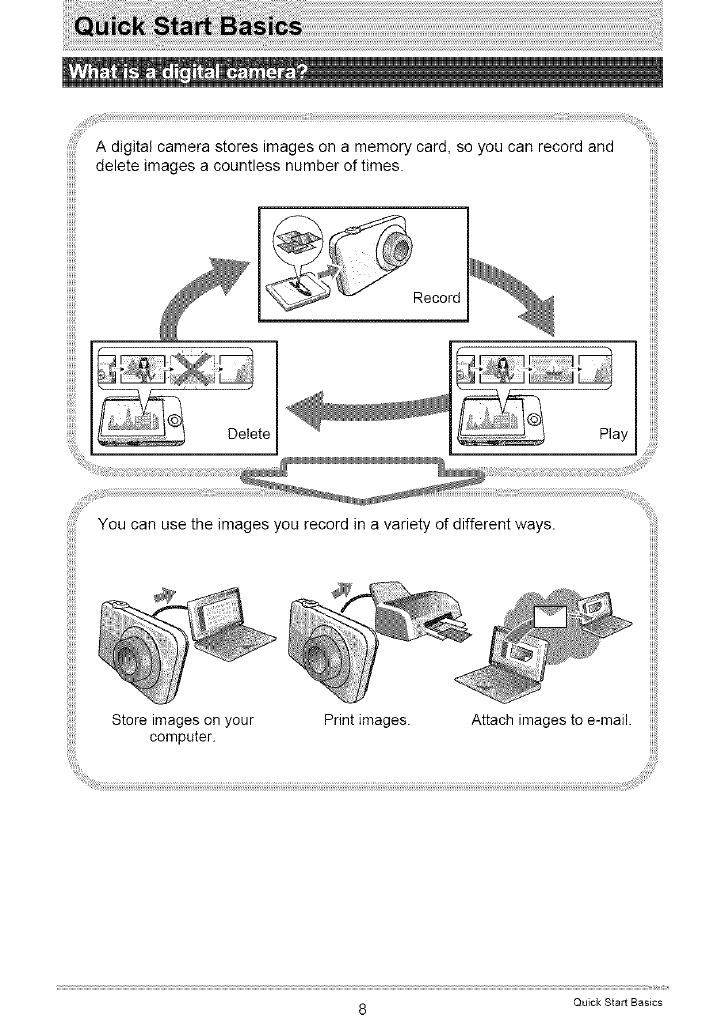 Quick Start Basics

What is a digital camera?

A digital camera stores images on a memory card, so you can record and delete images a countless number of times.

Record

Delete

Play

You can use the images you record in a variety of different ways.

Store images on your computer.

Print images.

Attach images to e-mail.

8

Quick Start Basics