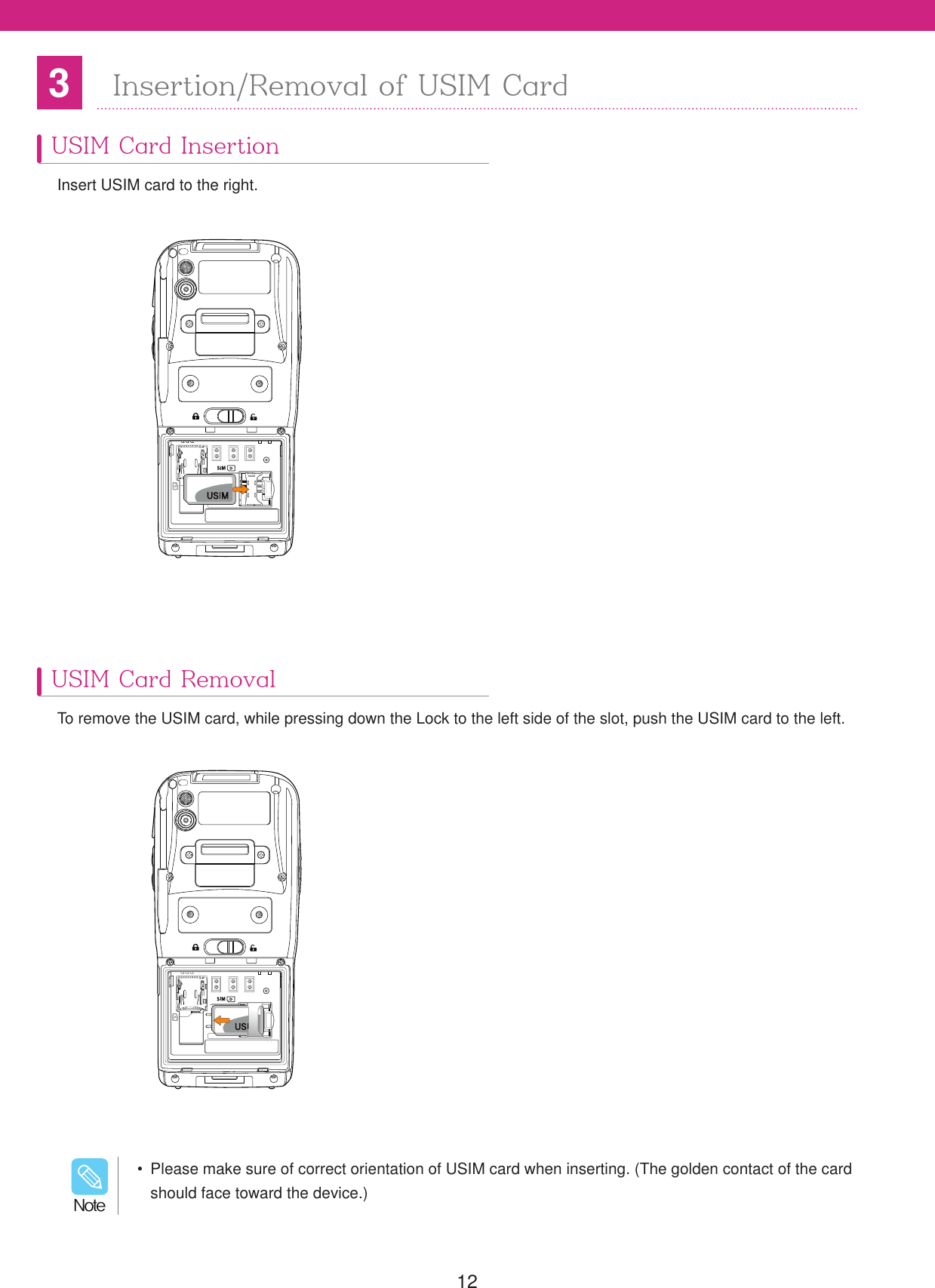 3 Insertion/Removal of USIM Card

USIM Card Insertion

Insert USIM card to the right.

SIM

USIM

USIM Card Removal

To remove the USIM card, while pressing down the Lock to the left side of the slot, push the USIM card to the left.

SIM

USI

Note

• Please make sure of correct orientation of USIM card when inserting. (The golden contact of the card should face toward the device.)

12