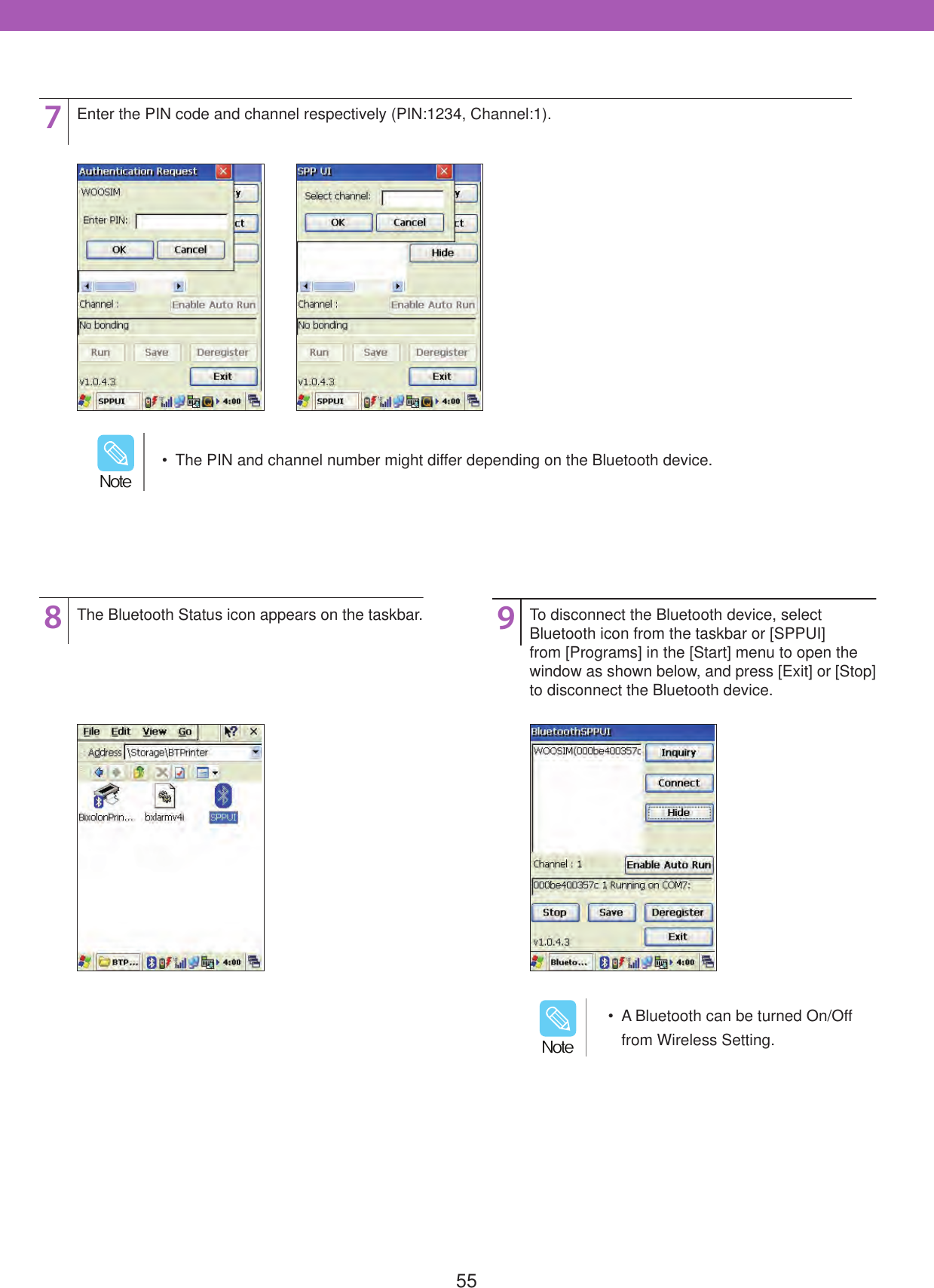 7 Enter the PIN code and channel respectively (PIN:1234, Channel:1).

Authentication Request
WOOSIM
Enter PIN:
OK Cancel
y
ct
Channel :
Enable Auto Run
No bonding
Run Save Deregister
v1.0.4.3
Exit
SPPUI 4:00

SPP UI
Select channel:
OK Cancel
y
ct
Hide
Channel :
Enable Auto Run
No bonding
Run Save Deregister
v1.0.4.3
Exit
SPPUI 4:00

Note
• The PIN and channel number might differ depending on the Bluetooth device.

8 The Bluetooth Status icon appears on the taskbar.

File Edit View Go
Address \Storage\BTPrinter
BixolonPrin... bxlarmv4i SPPUI
BTP... 4:00

9 To disconnect the Bluetooth device, select Bluetooth icon from the taskbar or [SPPUI] from [Programs] in the [Start] menu to open the window as shown below, and press [Exit] or [Stop] to disconnect the Bluetooth device.

BluetoothSPPUI
WOOSIM(000be400357c
Inquiry
Connect
Hide
Channel : 1
Enable Auto Run
000be400357c 1 Running on COM7:
Stop Save Deregister
v1.0.4.3
Exit
Blueto... 4:00

Note
• A Bluetooth can be turned On/Off from Wireless Setting.

55