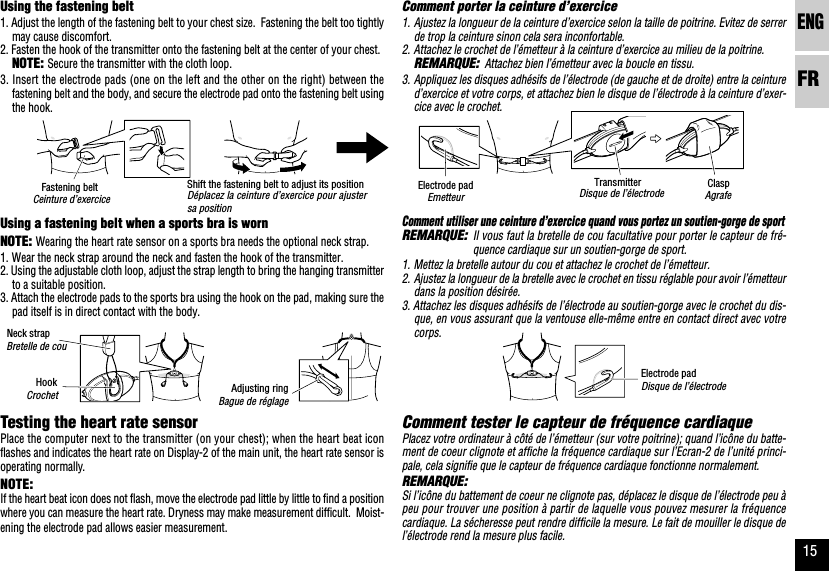 Using the fastening belt

1. Adjust the length of the fastening belt to your chest size. Fastening the belt too tightly may cause discomfort.
2. Fasten the hook of the transmitter onto the fastening belt at the center of your chest.
NOTE: Secure the transmitter with the cloth loop.
3. Insert the electrode pads (one on the left and the other on the right) between the fastening belt and the body, and secure the electrode pad onto the fastening belt using the hook.

Fastening belt
Ceinture d'exercice

Shift the fastening belt to adjust its position
Déplacez la ceinture d'exercice pour ajuster sa position

Using a fastening belt when a sports bra is worn

NOTE: Wearing the heart rate sensor on a sports bra needs the optional neck strap.
1. Wear the neck strap around the neck and fasten the hook of the transmitter.
2. Using the adjustable cloth loop, adjust the strap length to bring the hanging transmitter to a suitable position.
3. Attach the electrode pads to the sports bra using the hook on the pad, making sure the pad itself is in direct contact with the body.

Neck strap
Bretelle de cou

Hook
Crochet

Adjusting ring
Bague de réglage

Testing the heart rate sensor

Place the computer next to the transmitter (on your chest); when the heart beat icon flashes and indicates the heart rate on Display-2 of the main unit, the heart rate sensor is operating normally.

NOTE:
If the heart beat icon does not flash, move the electrode pad little by little to find a position where you can measure the heart rate. Dryness may make measurement difficult. Moistening the electrode pad allows easier measurement.

Comment porter la ceinture d'exercice

1. Ajustez la longueur de la ceinture d'exercice selon la taille de poitrine. Evitez de serrer de trop la ceinture sinon cela sera inconfortable.
2. Attachez le crochet de l'émetteur à la ceinture d'exercice au milieu de la poitrine.
REMARQUE: Attachez bien l'émetteur avec la boucle en tissu.
3. Appliquez les disques adhésifs de l'électrode (de gauche et de droite) entre la ceinture d'exercice et votre corps, et attachez bien le disque de l'électrode à la ceinture d'exercice avec le crochet.

Electrode pad
Emetteur

Transmitter
Disque de l'électrode

Clasp
Agrafe

Comment utiliser une ceinture d'exercice quand vous portez un soutien-gorge de sport

REMARQUE: Il vous faut la bretelle de cou facultative pour porter le capteur de fréquence cardiaque sur un soutien-gorge de sport.
1. Mettez la bretelle autour du cou et attachez le crochet de l'émetteur.
2. Ajustez la longueur de la bretelle avec le crochet en tissu réglable pour avoir l'émetteur dans la position désirée.
3. Attachez les disques adhésifs de l'électrode au soutien-gorge avec le crochet du disque, en vous assurant que la ventouse elle-même entre en contact direct avec votre corps.

Electrode pad
Disque de l'électrode

Comment tester le capteur de fréquence cardiaque

Placez votre ordinateur à côté de l'émetteur (sur votre poitrine); quand l'icône du battement de coeur clignote et affiche la fréquence cardiaque sur l'Ecran-2 de l'unité principale, cela signifie que le capteur de fréquence cardiaque fonctionne normalement.

REMARQUE:
Si l'icône du battement de coeur ne clignote pas, déplacez le disque de l'électrode peu à peu pour trouver une position à partir de laquelle vous pouvez mesurer la fréquence cardiaque. La sécheresse peut rendre difficile la mesure. Le fait de mouiller le disque de l'électrode rend la mesure plus facile.

ENG
FR

15