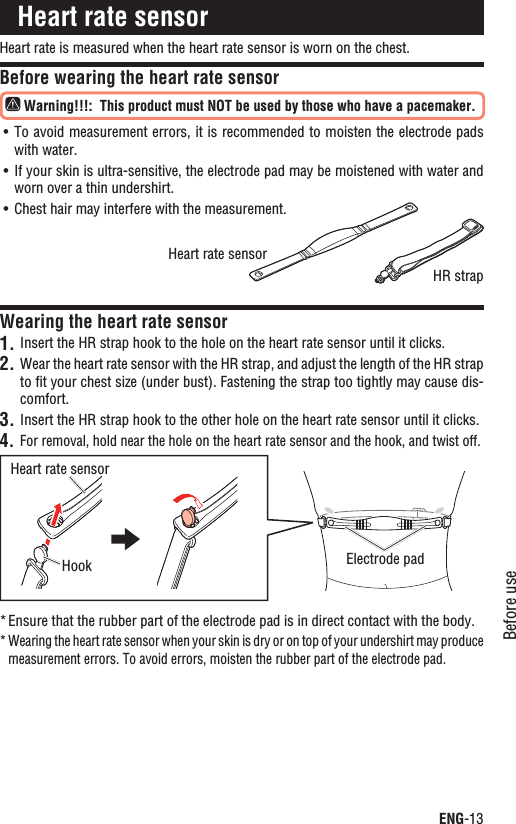 Heart rate sensor

Heart rate is measured when the heart rate sensor is worn on the chest.

Before wearing the heart rate sensor

Warning!!!: This product must NOT be used by those who have a pacemaker.

• To avoid measurement errors, it is recommended to moisten the electrode pads with water.
• If your skin is ultra-sensitive, the electrode pad may be moistened with water and worn over a thin undershirt.
• Chest hair may interfere with the measurement.

Heart rate sensor

HR strap

Wearing the heart rate sensor

1. Insert the HR strap hook to the hole on the heart rate sensor until it clicks.
2. Wear the heart rate sensor with the HR strap, and adjust the length of the HR strap to fit your chest size (under bust). Fastening the strap too tightly may cause discomfort.
3. Insert the HR strap hook to the other hole on the heart rate sensor until it clicks.
4. For removal, hold near the hole on the heart rate sensor and the hook, and twist off.

Heart rate sensor

Hook

Electrode pad

* Ensure that the rubber part of the electrode pad is in direct contact with the body.
* Wearing the heart rate sensor when your skin is dry or on top of your undershirt may produce measurement errors. To avoid errors, moisten the rubber part of the electrode pad.

Before use

ENG-13