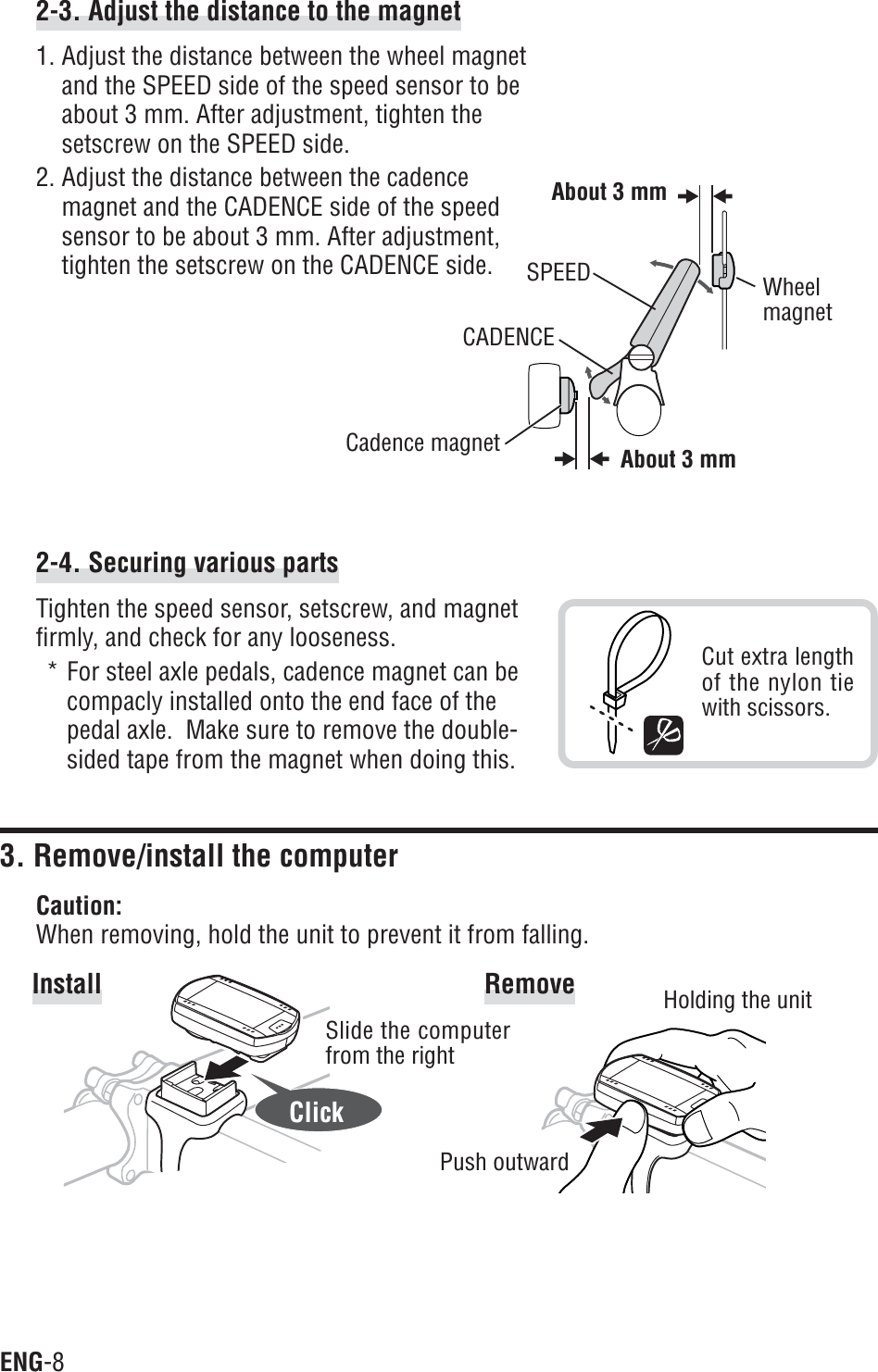 2-3. Adjust the distance to the magnet

1. Adjust the distance between the wheel magnet and the SPEED side of the speed sensor to be about 3 mm. After adjustment, tighten the setscrew on the SPEED side.

2. Adjust the distance between the cadence magnet and the CADENCE side of the speed sensor to be about 3 mm. After adjustment, tighten the setscrew on the CADENCE side.

About 3 mm

SPEED

Wheel magnet

CADENCE

Cadence magnet

About 3 mm

2-4. Securing various parts

Tighten the speed sensor, setscrew, and magnet firmly, and check for any looseness.

* For steel axle pedals, cadence magnet can be compacly installed onto the end face of the pedal axle. Make sure to remove the double-sided tape from the magnet when doing this.

Cut extra length of the nylon tie with scissors.

3. Remove/install the computer

Caution:
When removing, hold the unit to prevent it from falling.

Install

Slide the computer from the right

Click

Remove

Holding the unit

Push outward

ENG-8