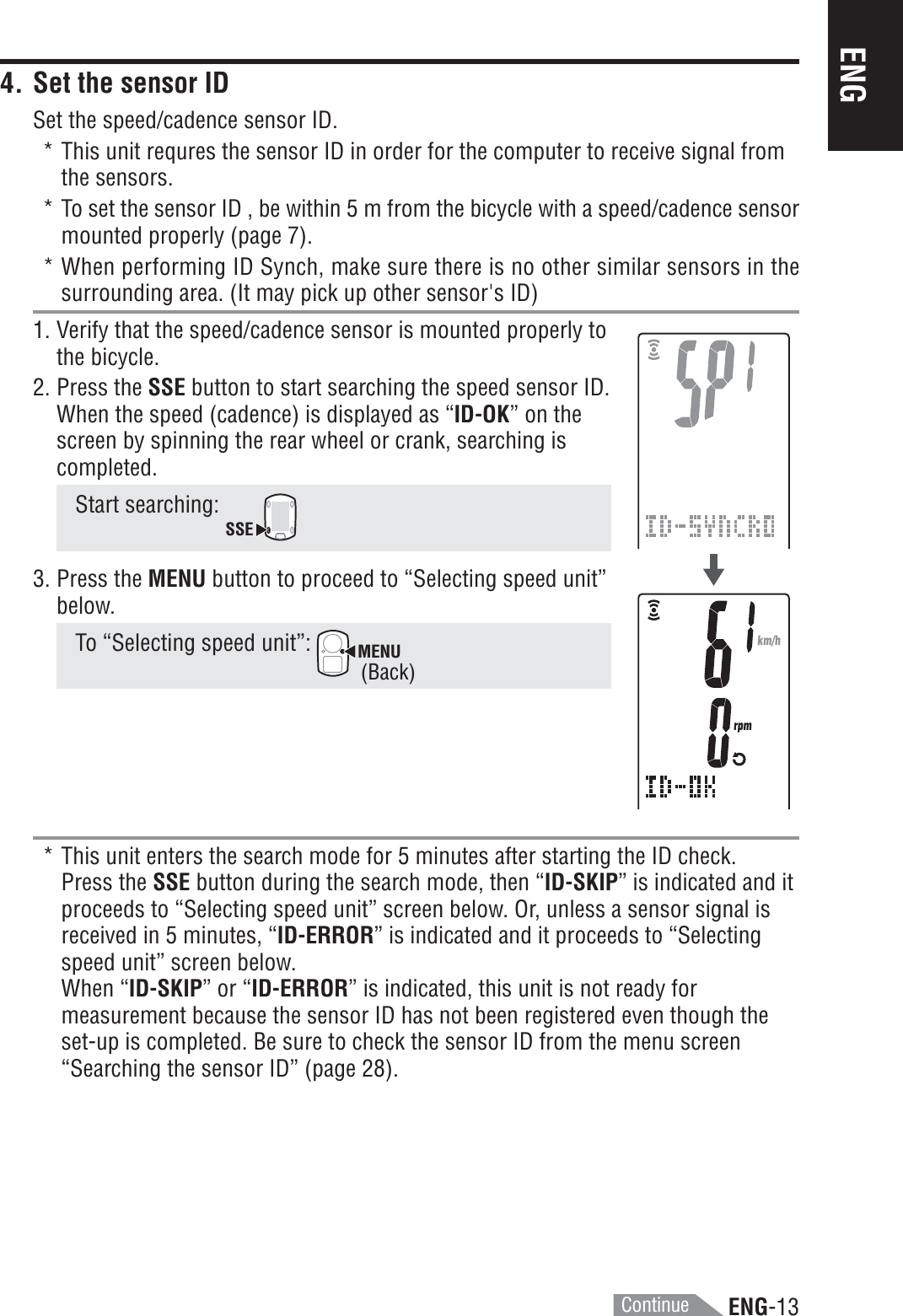 ENG

4. Set the sensor ID

Set the speed/cadence sensor ID.

* This unit requres the sensor ID in order for the computer to receive signal from the sensors.

* To set the sensor ID , be within 5 m from the bicycle with a speed/cadence sensor mounted properly (page 7).

* When performing ID Synch, make sure there is no other similar sensors in the surrounding area. (It may pick up other sensor's ID)

1. Verify that the speed/cadence sensor is mounted properly to the bicycle.

2. Press the SSE button to start searching the speed sensor ID. When the speed (cadence) is displayed as “ID-OK” on the screen by spinning the rear wheel or crank, searching is completed.

Start searching: SSE

3. Press the MENU button to proceed to “Selecting speed unit” below.

To “Selecting speed unit”: MENU (Back)

SP1
ID-SYNCRO

61 km/h
0 rpm
ID-OK

* This unit enters the search mode for 5 minutes after starting the ID check. Press the SSE button during the search mode, then “ID-SKIP” is indicated and it proceeds to “Selecting speed unit” screen below. Or, unless a sensor signal is received in 5 minutes, “ID-ERROR” is indicated and it proceeds to “Selecting speed unit” screen below.
When “ID-SKIP” or “ID-ERROR” is indicated, this unit is not ready for measurement because the sensor ID has not been registered even though the set-up is completed. Be sure to check the sensor ID from the menu screen “Searching the sensor ID” (page 28).

Continue ENG-13