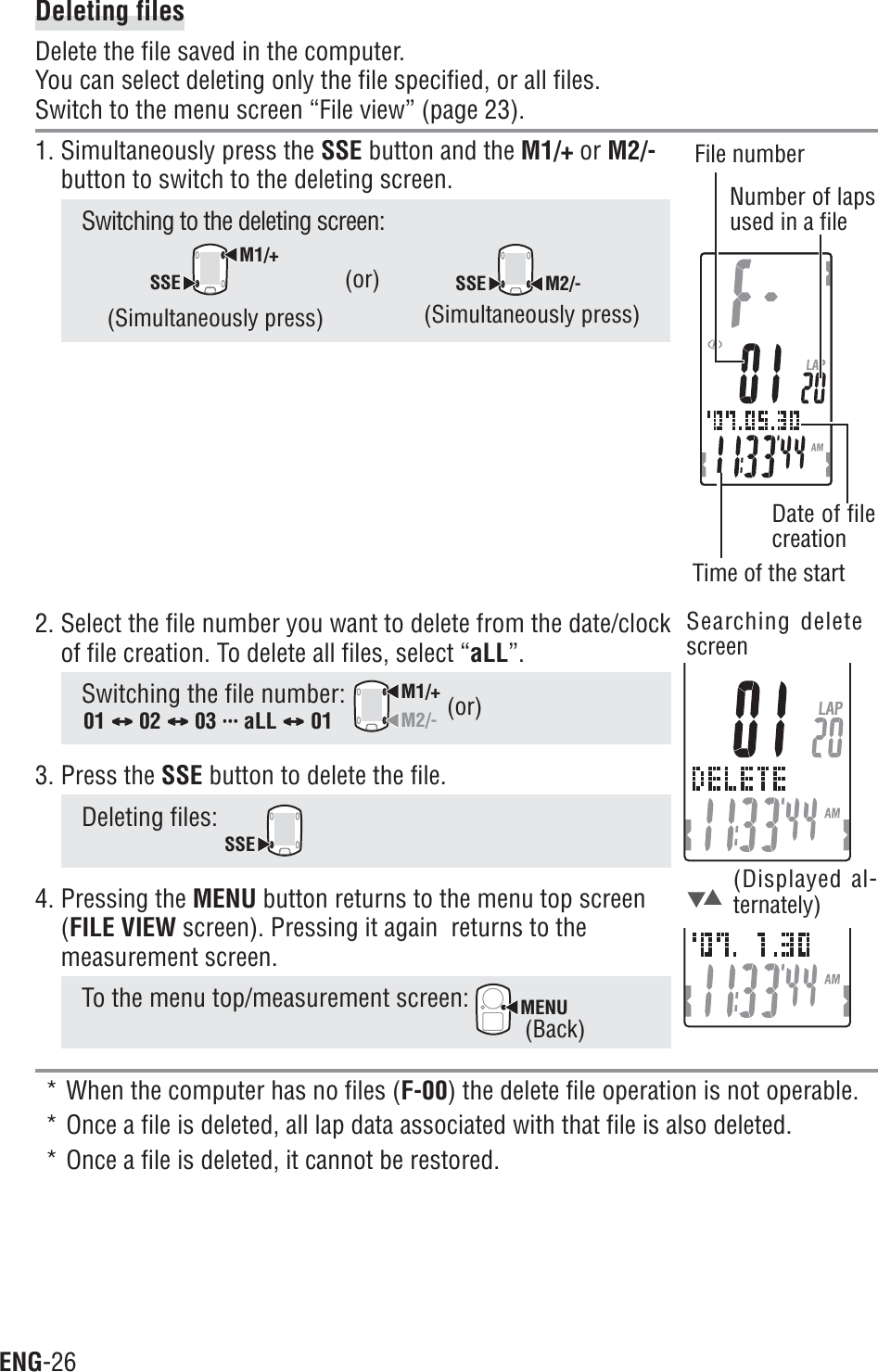 Deleting files

Delete the file saved in the computer.
You can select deleting only the file specified, or all files.
Switch to the menu screen “File view” (page 23).

1. Simultaneously press the SSE button and the M1/+ or M2/- button to switch to the deleting screen.

Switching to the deleting screen:
SSE M1/+ (Simultaneously press) (or) SSE M2/- (Simultaneously press)

File number
Number of laps used in a file
F-
01 LAP 20
'07.05.30
11:33'44 AM
Date of file creation
Time of the start

2. Select the file number you want to delete from the date/clock of file creation. To delete all files, select “aLL”.

Switching the file number: 01 ↔ 02 ↔ 03 ··· aLL ↔ 01 M1/+ M2/- (or)

3. Press the SSE button to delete the file.

Deleting files: SSE

4. Pressing the MENU button returns to the menu top screen (FILE VIEW screen). Pressing it again returns to the measurement screen.

To the menu top/measurement screen: MENU (Back)

Searching delete screen
01 LAP 20
DELETE
11:33'44 AM
(Displayed alternately)
'07. 1.30
11:33'44 AM

* When the computer has no files (F-00) the delete file operation is not operable.
* Once a file is deleted, all lap data associated with that file is also deleted.
* Once a file is deleted, it cannot be restored.

ENG-26