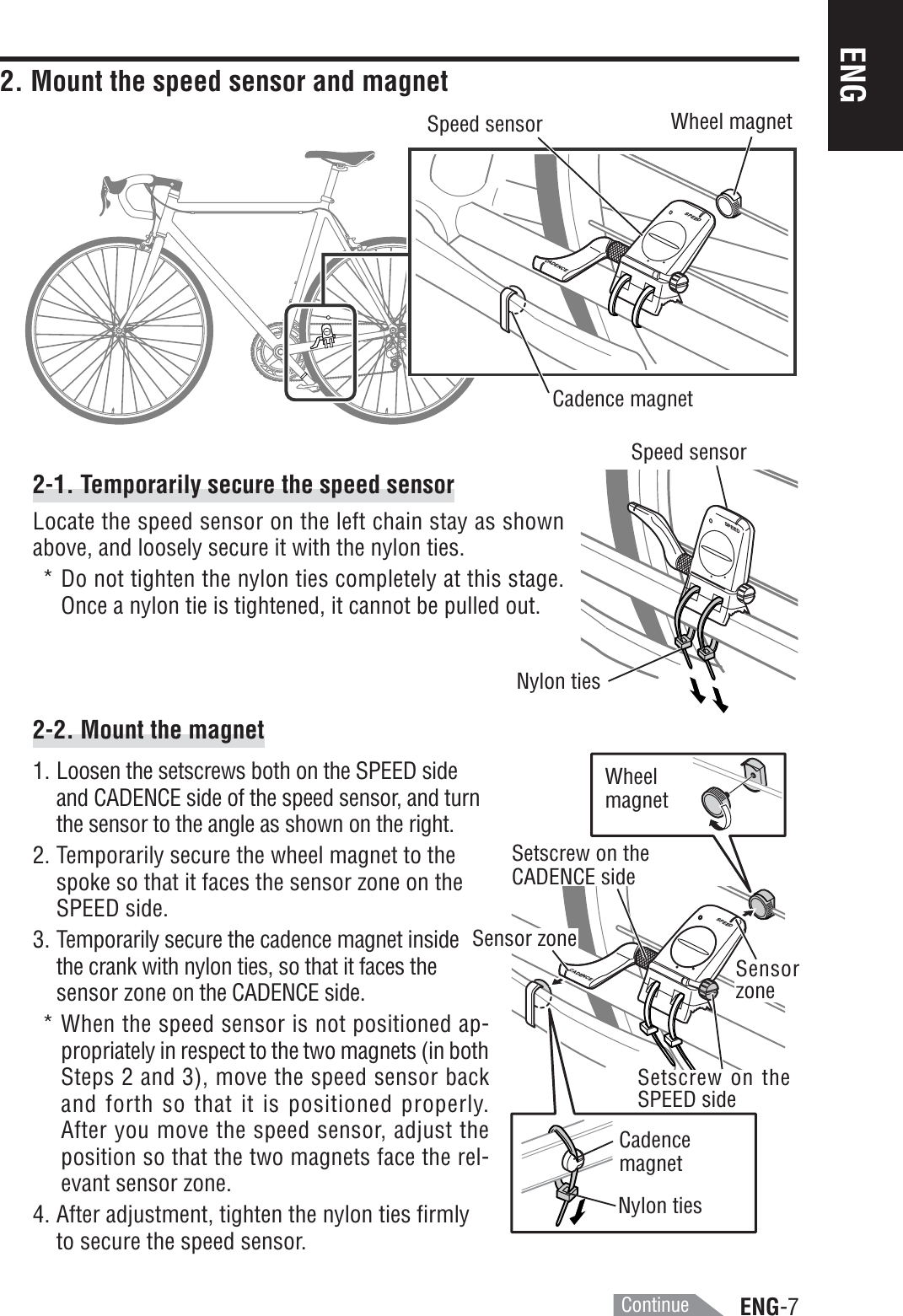 ENG

2. Mount the speed sensor and magnet

Speed sensor
Wheel magnet
SPEED
CADENCE
Cadence magnet

2-1. Temporarily secure the speed sensor

Locate the speed sensor on the left chain stay as shown above, and loosely secure it with the nylon ties.

* Do not tighten the nylon ties completely at this stage. Once a nylon tie is tightened, it cannot be pulled out.

Speed sensor
SPEED
Nylon ties

2-2. Mount the magnet

1. Loosen the setscrews both on the SPEED side and CADENCE side of the speed sensor, and turn the sensor to the angle as shown on the right.
2. Temporarily secure the wheel magnet to the spoke so that it faces the sensor zone on the SPEED side.
3. Temporarily secure the cadence magnet inside the crank with nylon ties, so that it faces the sensor zone on the CADENCE side.
* When the speed sensor is not positioned appropriately in respect to the two magnets (in both Steps 2 and 3), move the speed sensor back and forth so that it is positioned properly. After you move the speed sensor, adjust the position so that the two magnets face the relevant sensor zone.
4. After adjustment, tighten the nylon ties firmly to secure the speed sensor.

Wheel magnet
Setscrew on the CADENCE side
Sensor zone
SPEED
CADENCE
Sensor zone
Setscrew on the SPEED side
Cadence magnet
Nylon ties

Continue
ENG-7