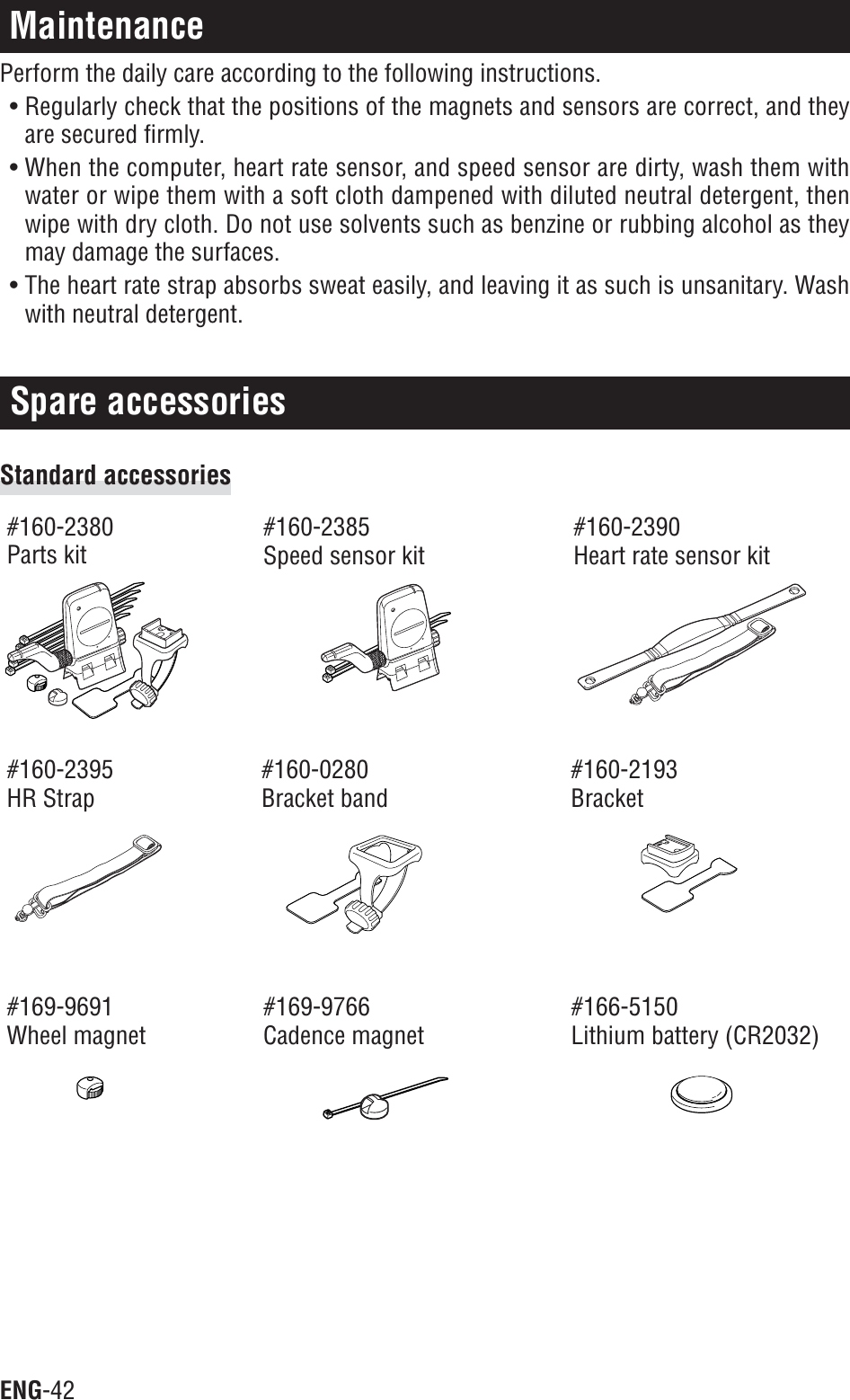 Maintenance

Perform the daily care according to the following instructions.

• Regularly check that the positions of the magnets and sensors are correct, and they are secured firmly.

• When the computer, heart rate sensor, and speed sensor are dirty, wash them with water or wipe them with a soft cloth dampened with diluted neutral detergent, then wipe with dry cloth. Do not use solvents such as benzine or rubbing alcohol as they may damage the surfaces.

• The heart rate strap absorbs sweat easily, and leaving it as such is unsanitary. Wash with neutral detergent.

Spare accessories

Standard accessories

#160-2380
Parts kit

#160-2385
Speed sensor kit

#160-2390
Heart rate sensor kit

#160-2395
HR Strap

#160-0280
Bracket band

#160-2193
Bracket

#169-9691
Wheel magnet

#169-9766
Cadence magnet

#166-5150
Lithium battery (CR2032)

ENG-42