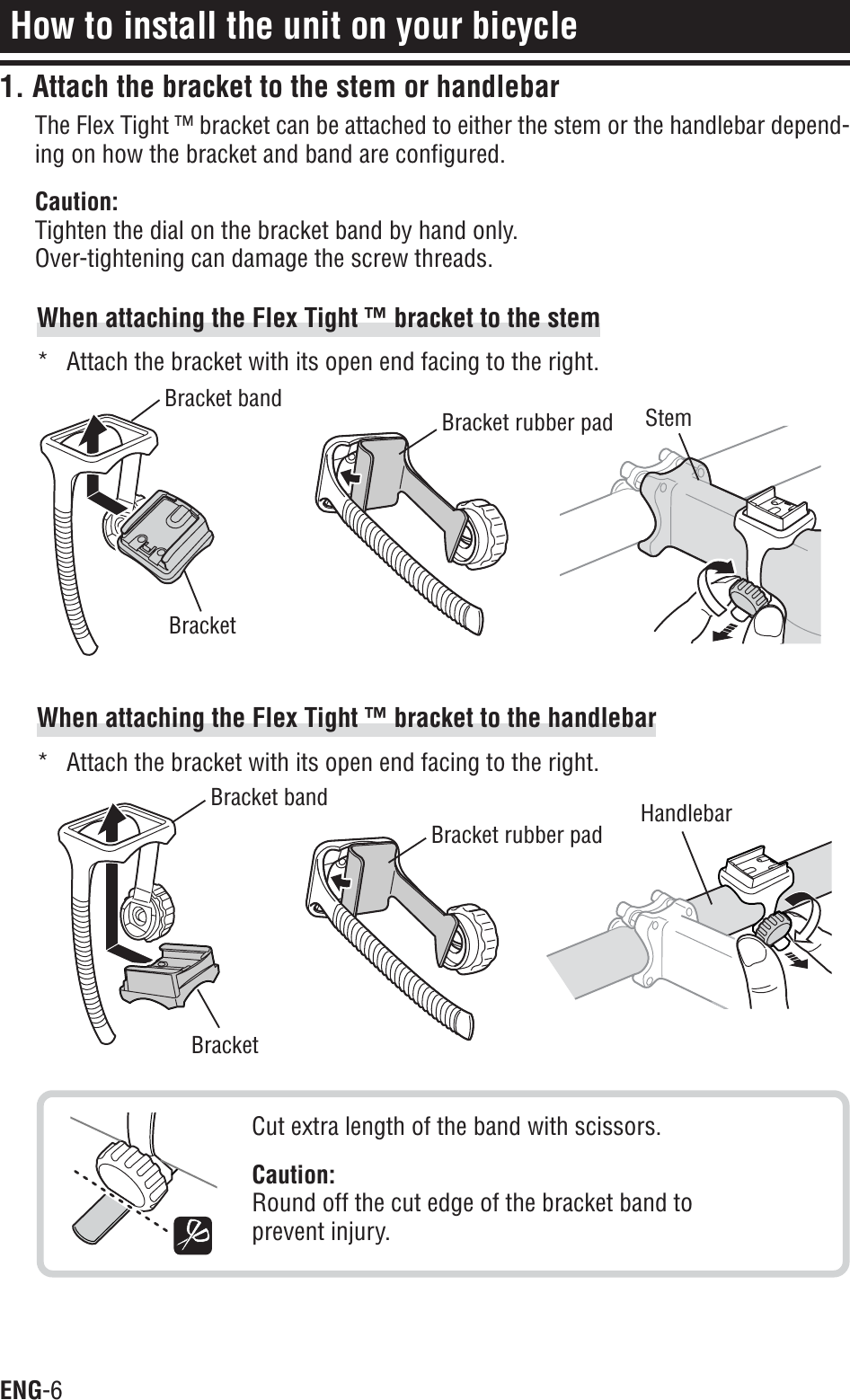 How to install the unit on your bicycle

1. Attach the bracket to the stem or handlebar

The Flex Tight ™ bracket can be attached to either the stem or the handlebar depending on how the bracket and band are configured.

Caution:
Tighten the dial on the bracket band by hand only.
Over-tightening can damage the screw threads.

When attaching the Flex Tight ™ bracket to the stem

* Attach the bracket with its open end facing to the right.

Bracket band

Bracket

Bracket rubber pad

Stem

When attaching the Flex Tight ™ bracket to the handlebar

* Attach the bracket with its open end facing to the right.

Bracket band

Bracket

Bracket rubber pad

Handlebar

Cut extra length of the band with scissors.

Caution:
Round off the cut edge of the bracket band to prevent injury.

ENG-6