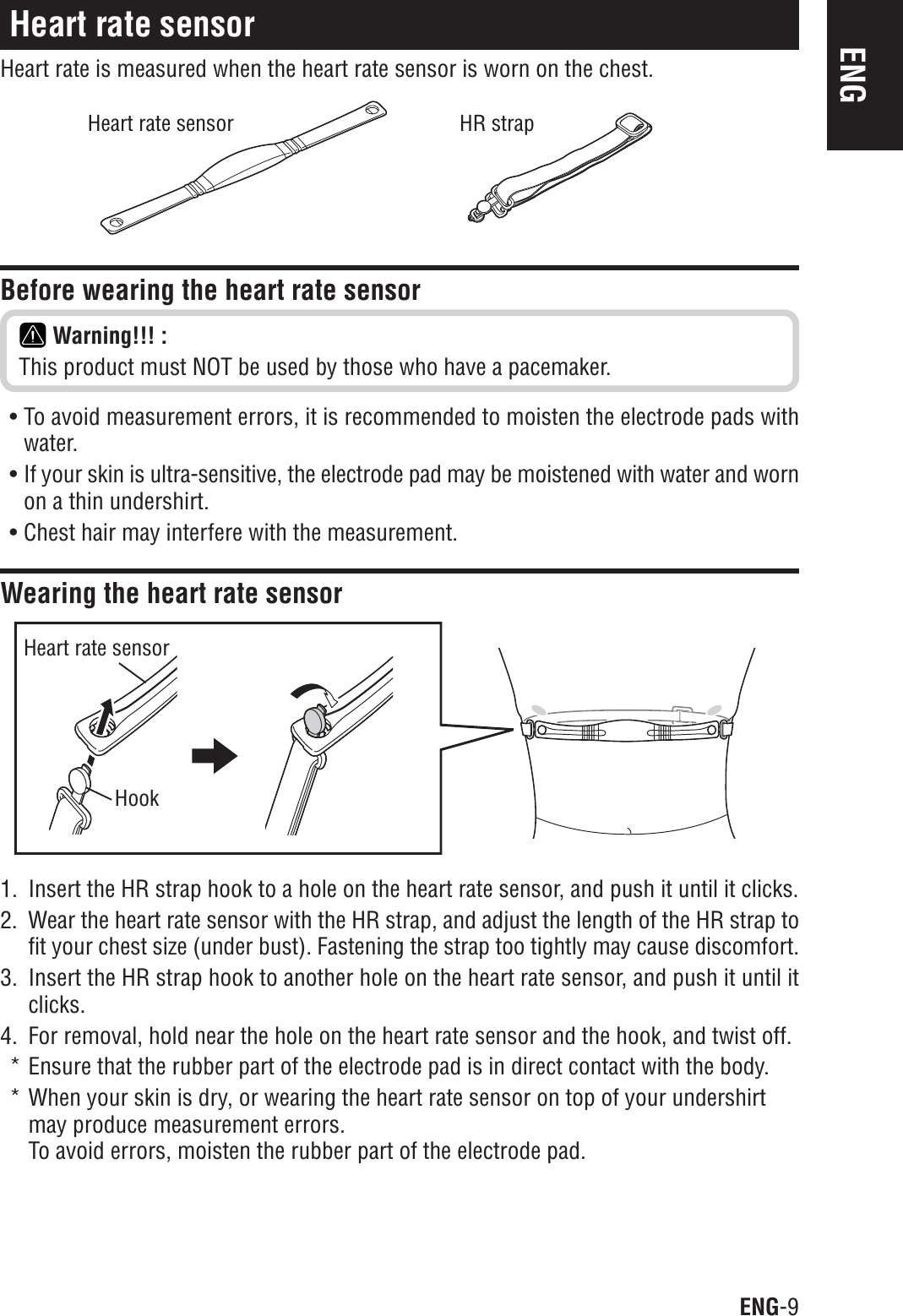 Heart rate sensor

ENG

Heart rate is measured when the heart rate sensor is worn on the chest.

Heart rate sensor

HR strap

Before wearing the heart rate sensor

Warning!!! :
This product must NOT be used by those who have a pacemaker.

• To avoid measurement errors, it is recommended to moisten the electrode pads with water.
• If your skin is ultra-sensitive, the electrode pad may be moistened with water and worn on a thin undershirt.
• Chest hair may interfere with the measurement.

Wearing the heart rate sensor

Heart rate sensor

Hook

1. Insert the HR strap hook to a hole on the heart rate sensor, and push it until it clicks.
2. Wear the heart rate sensor with the HR strap, and adjust the length of the HR strap to fit your chest size (under bust). Fastening the strap too tightly may cause discomfort.
3. Insert the HR strap hook to another hole on the heart rate sensor, and push it until it clicks.
4. For removal, hold near the hole on the heart rate sensor and the hook, and twist off.
* Ensure that the rubber part of the electrode pad is in direct contact with the body.
* When your skin is dry, or wearing the heart rate sensor on top of your undershirt may produce measurement errors.
To avoid errors, moisten the rubber part of the electrode pad.

ENG-9