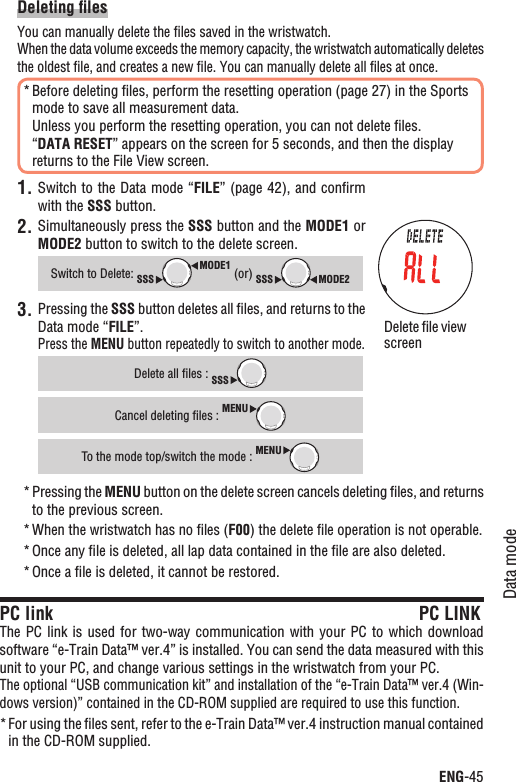 Deleting files

You can manually delete the files saved in the wristwatch.
When the data volume exceeds the memory capacity, the wristwatch automatically deletes the oldest file, and creates a new file. You can manually delete all files at once.

* Before deleting files, perform the resetting operation (page 27) in the Sports mode to save all measurement data.
Unless you perform the resetting operation, you can not delete files.
“DATA RESET” appears on the screen for 5 seconds, and then the display returns to the File View screen.

1. Switch to the Data mode “FILE” (page 42), and confirm with the SSS button.

2. Simultaneously press the SSS button and the MODE1 or MODE2 button to switch to the delete screen.

Switch to Delete: SSS MODE1 (or) SSS MODE2

DELETE
ALL

Delete file view screen

3. Pressing the SSS button deletes all files, and returns to the Data mode “FILE”.
Press the MENU button repeatedly to switch to another mode.

Delete all files : SSS

Cancel deleting files : MENU

To the mode top/switch the mode : MENU

* Pressing the MENU button on the delete screen cancels deleting files, and returns to the previous screen.
* When the wristwatch has no files (F00) the delete file operation is not operable.
* Once any file is deleted, all lap data contained in the file are also deleted.
* Once a file is deleted, it cannot be restored.

Data mode

PC link PC LINK

The PC link is used for two-way communication with your PC to which download software “e-Train Data™ ver.4” is installed. You can send the data measured with this unit to your PC, and change various settings in the wristwatch from your PC.
The optional “USB communication kit” and installation of the “e-Train Data™ ver.4 (Windows version)” contained in the CD-ROM supplied are required to use this function.

* For using the files sent, refer to the e-Train Data™ ver.4 instruction manual contained in the CD-ROM supplied.

ENG-45