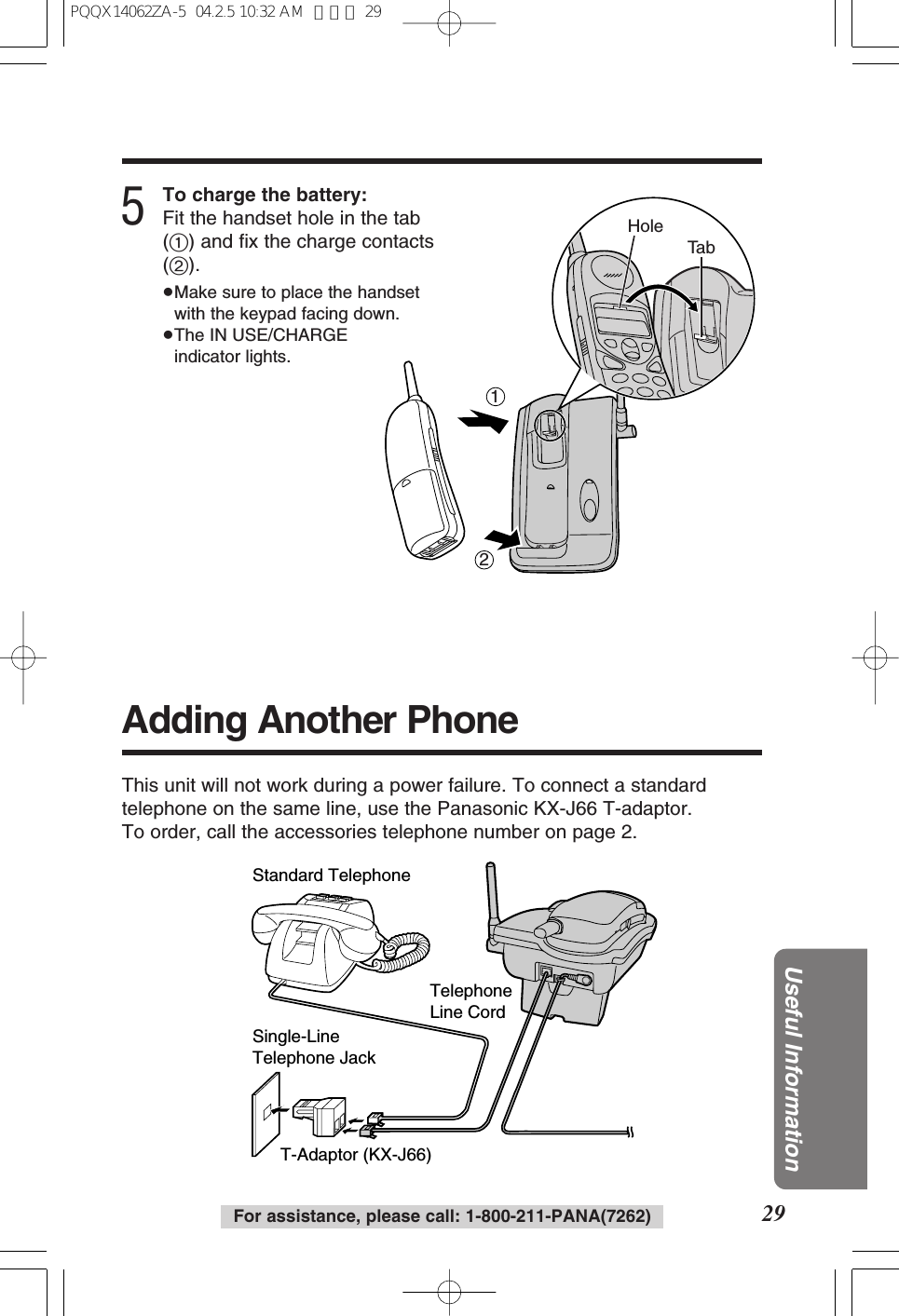 PQQX14062ZA-5 04.2.5 10:32 AM ページ 29

5 To charge the battery:
Fit the handset hole in the tab (①) and fix the charge contacts (②).
●Make sure to place the handset with the keypad facing down.
●The IN USE/CHARGE indicator lights.

Hole
Tab
①
②

Adding Another Phone

This unit will not work during a power failure. To connect a standard telephone on the same line, use the Panasonic KX-J66 T-adaptor.
To order, call the accessories telephone number on page 2.

Standard Telephone
Telephone Line Cord
Single-Line Telephone Jack
T-Adaptor (KX-J66)

Useful Information

For assistance, please call: 1-800-211-PANA(7262)
29