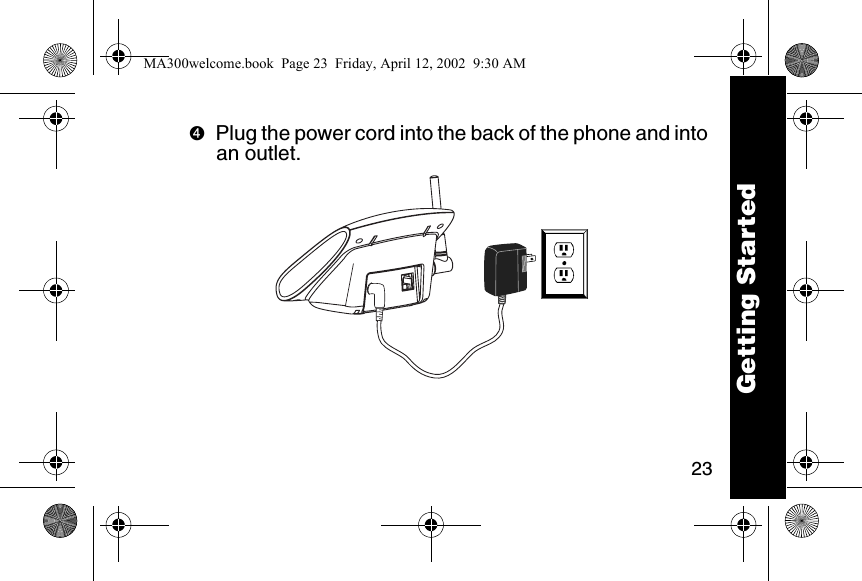 MA300welcome.book Page 23 Friday, April 12, 2002 9:30 AM

❹ Plug the power cord into the back of the phone and into an outlet.

Getting Started

23