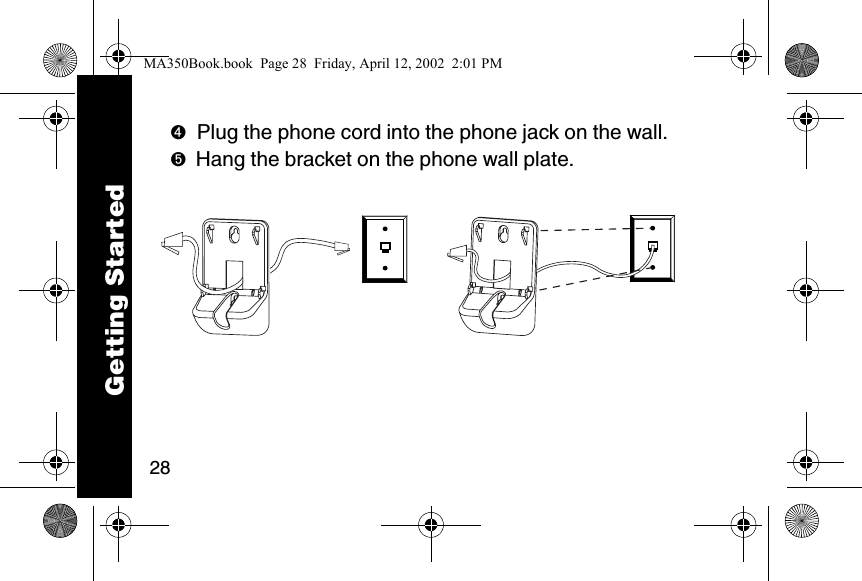 MA350Book.book Page 28 Friday, April 12, 2002 2:01 PM

Getting Started

❹ Plug the phone cord into the phone jack on the wall.
❺ Hang the bracket on the phone wall plate.

28