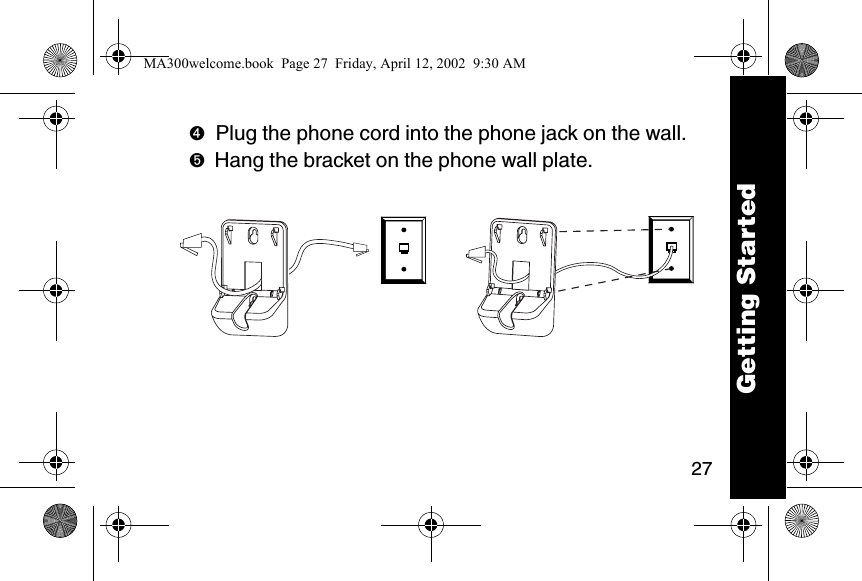 MA300welcome.book Page 27 Friday, April 12, 2002 9:30 AM

❹ Plug the phone cord into the phone jack on the wall.
❺ Hang the bracket on the phone wall plate.

Getting Started

27