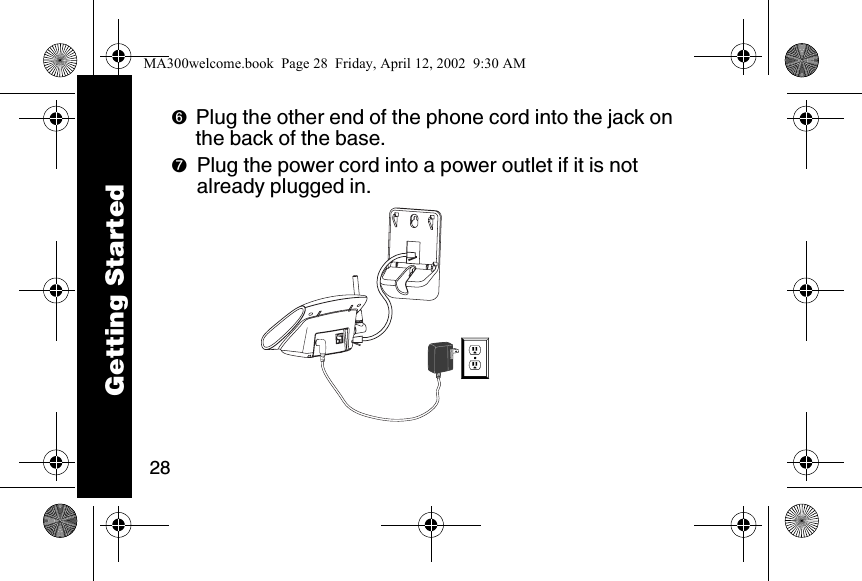 MA300welcome.book Page 28 Friday, April 12, 2002 9:30 AM

Getting Started

❻ Plug the other end of the phone cord into the jack on the back of the base.

❼ Plug the power cord into a power outlet if it is not already plugged in.

28