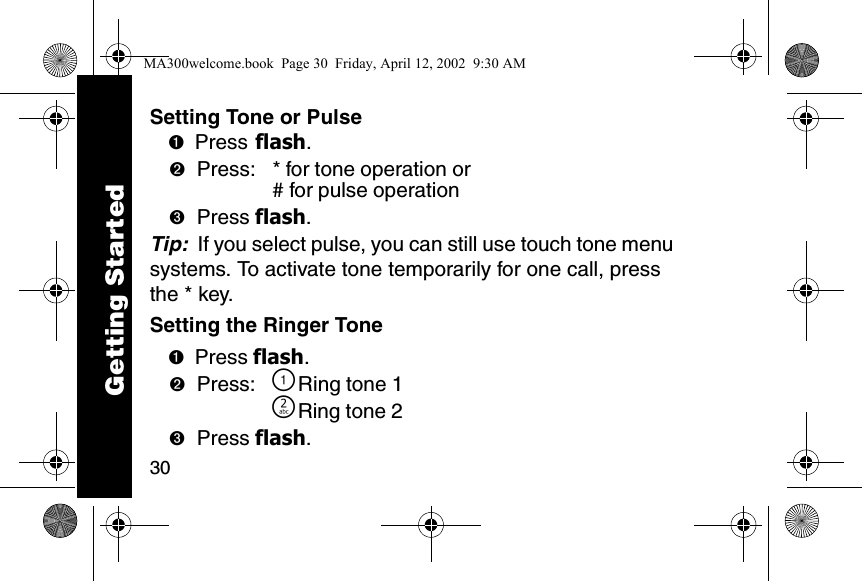 MA300welcome.book Page 30 Friday, April 12, 2002 9:30 AM

Getting Started

Setting Tone or Pulse

❶ Press flash.

❷ Press: * for tone operation or
# for pulse operation

❸ Press flash.

Tip: If you select pulse, you can still use touch tone menu systems. To activate tone temporarily for one call, press the * key.

Setting the Ringer Tone

❶ Press flash.

❷ Press: 1 Ring tone 1
2 abc Ring tone 2

❸ Press flash.

30