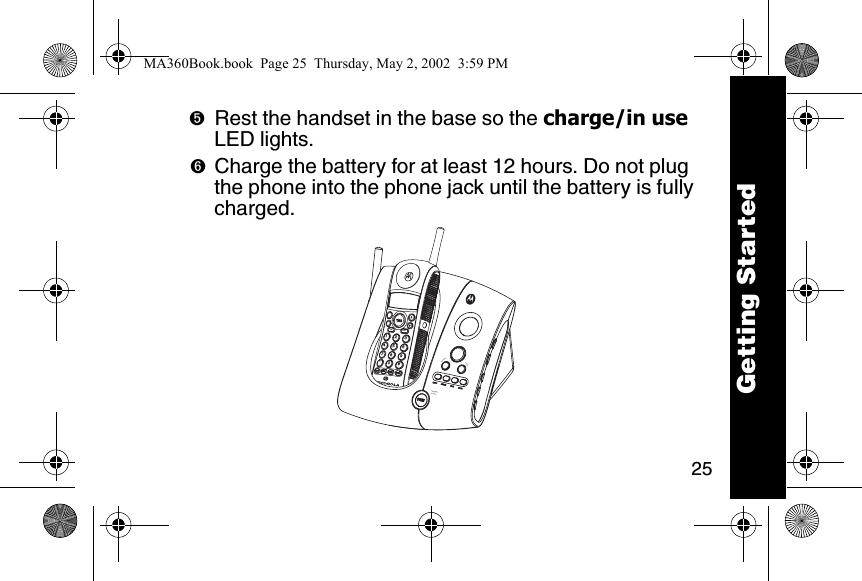 MA360Book.book  Page 25  Thursday, May 2, 2002  3:59 PM

❺ Rest the handset in the base so the **charge/in use** LED lights.

❻ Charge the battery for at least 12 hours. Do not plug the phone into the phone jack until the battery is fully charged.

Getting Started

25