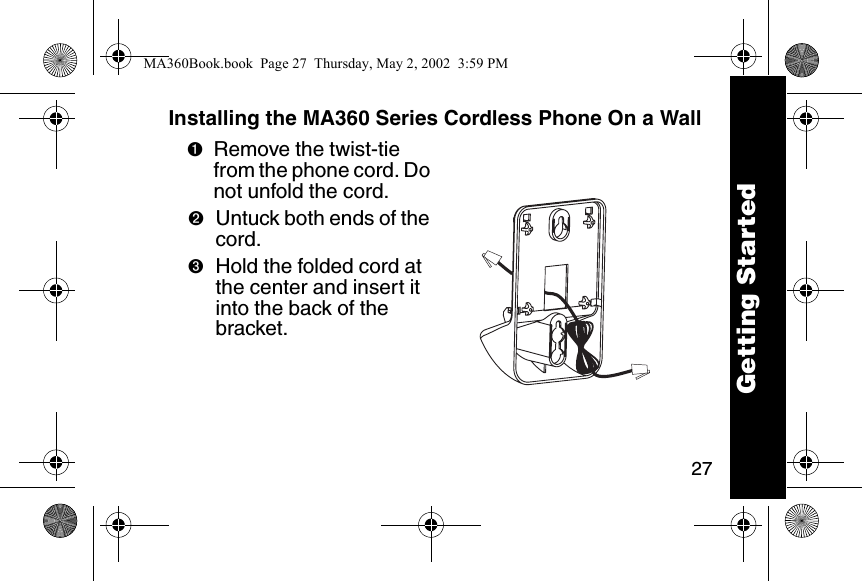 MA360Book.book Page 27 Thursday, May 2, 2002 3:59 PM

Installing the MA360 Series Cordless Phone On a Wall

❶ Remove the twist-tie from the phone cord. Do not unfold the cord.

❷ Untuck both ends of the cord.

❸ Hold the folded cord at the center and insert it into the back of the bracket.

Getting Started

27