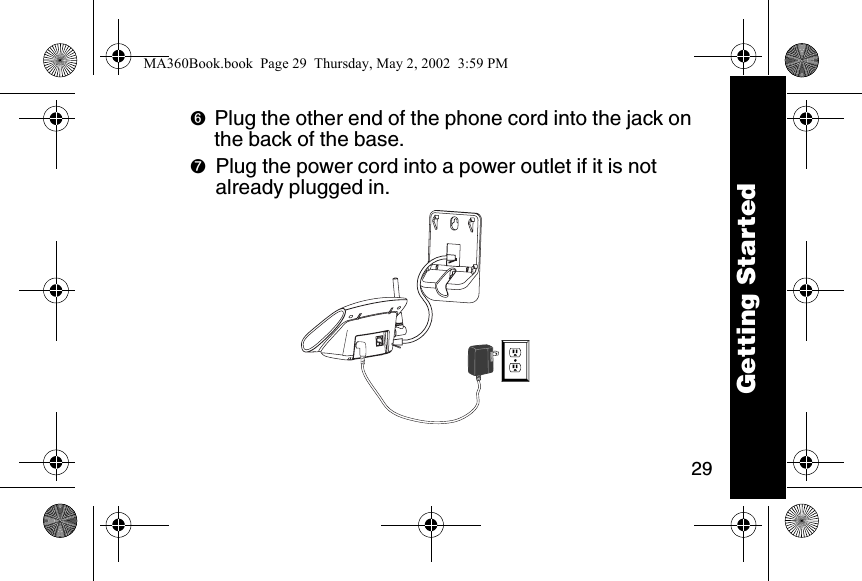 MA360Book.book Page 29 Thursday, May 2, 2002 3:59 PM

❻ Plug the other end of the phone cord into the jack on the back of the base.

❼ Plug the power cord into a power outlet if it is not already plugged in.

Getting Started

29