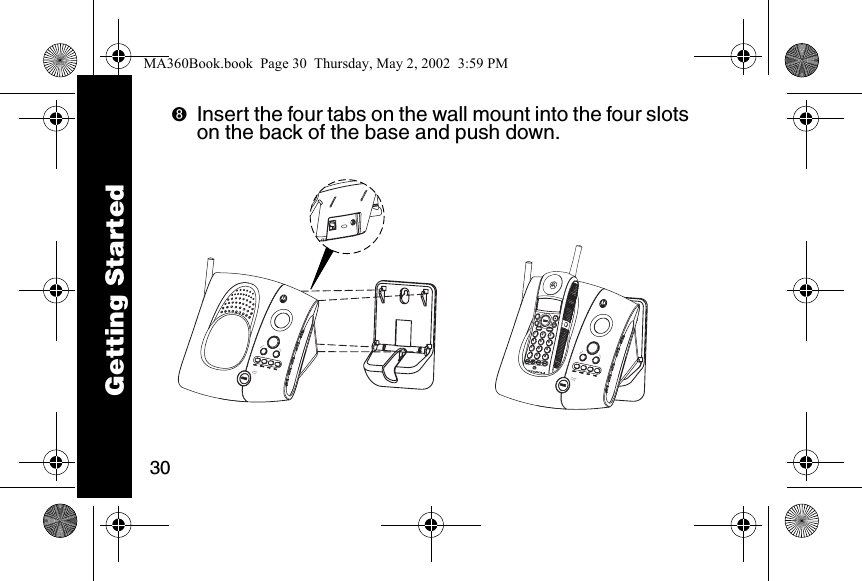 MA360Book.book Page 30 Thursday, May 2, 2002 3:59 PM

Getting Started

❽ Insert the four tabs on the wall mount into the four slots on the back of the base and push down.

30