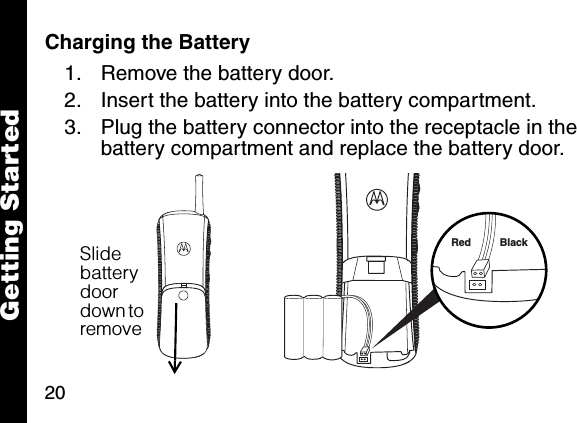 Getting Started

Charging the Battery

1. Remove the battery door.
2. Insert the battery into the battery compartment.
3. Plug the battery connector into the receptacle in the battery compartment and replace the battery door.

Slide battery door down to remove

Red

Black

20