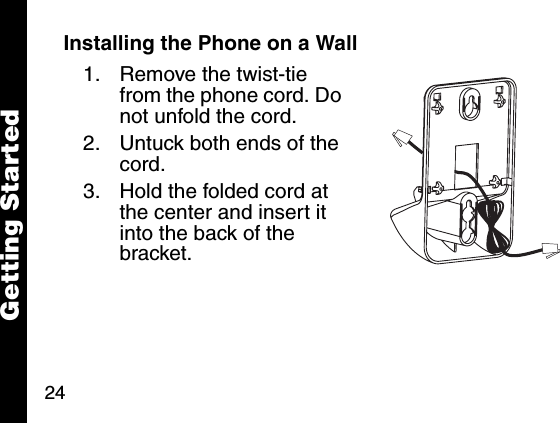 Getting Started

Installing the Phone on a Wall

1. Remove the twist-tie from the phone cord. Do not unfold the cord.

2. Untuck both ends of the cord.

3. Hold the folded cord at the center and insert it into the back of the bracket.

24