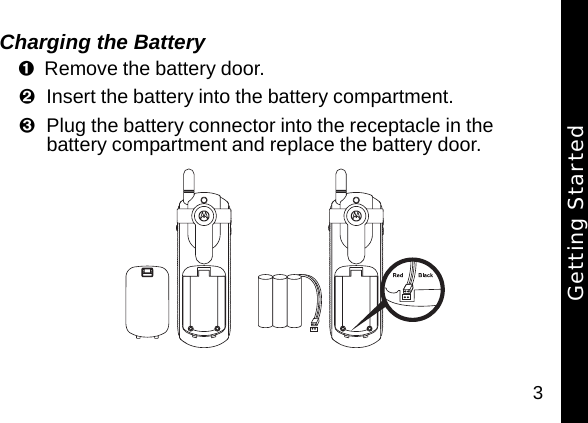 Charging the Battery

❶ Remove the battery door.

❷ Insert the battery into the battery compartment.

❸ Plug the battery connector into the receptacle in the battery compartment and replace the battery door.

Red

Black

Getting Started

3