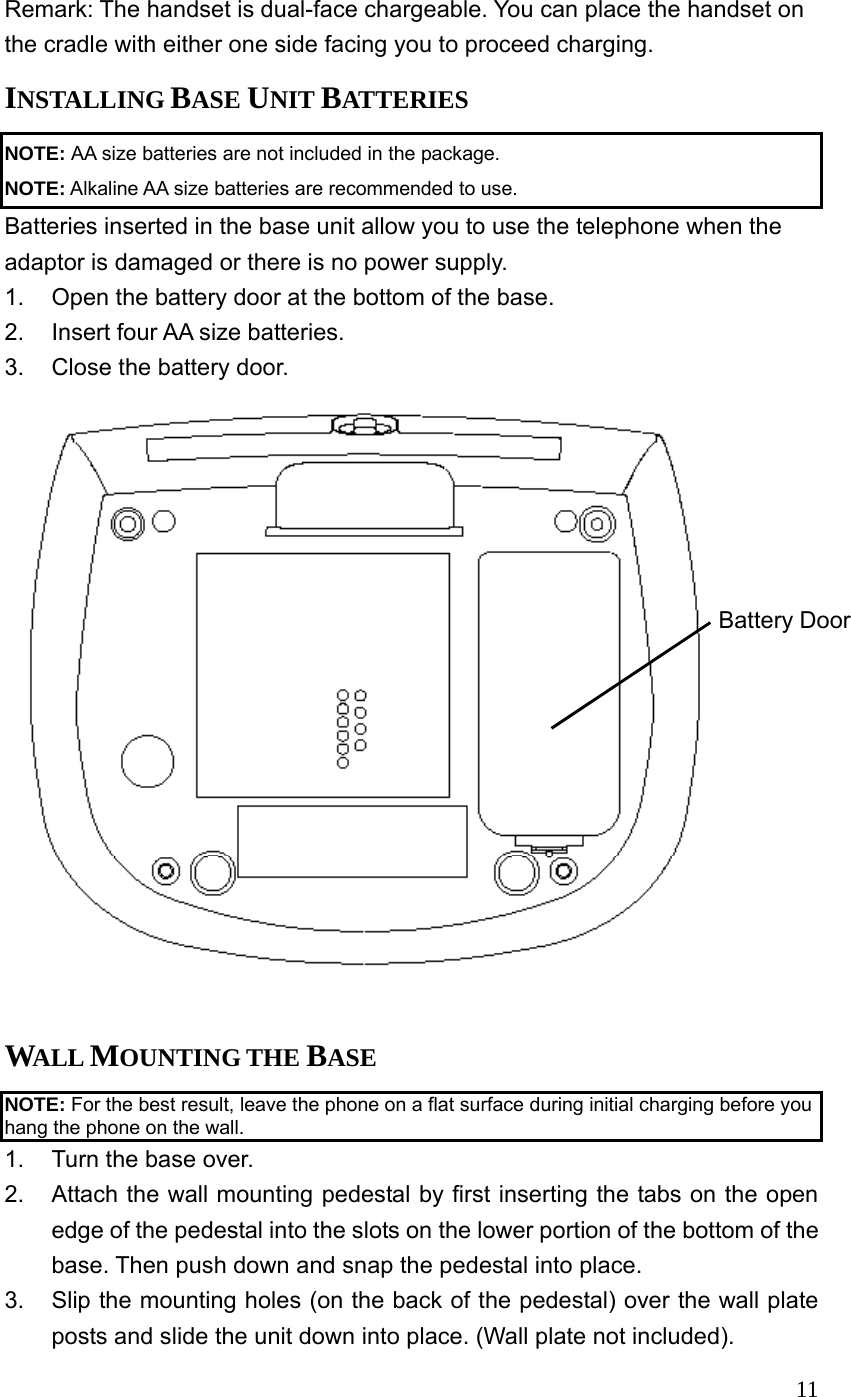 Remark: The handset is dual-face chargeable. You can place the handset on the cradle with either one side facing you to proceed charging.

INSTALLING BASE UNIT BATTERIES

NOTE: AA size batteries are not included in the package.
NOTE: Alkaline AA size batteries are recommended to use.

Batteries inserted in the base unit allow you to use the telephone when the adaptor is damaged or there is no power supply.

1. Open the battery door at the bottom of the base.
2. Insert four AA size batteries.
3. Close the battery door.

Battery Door

WALL MOUNTING THE BASE

NOTE: For the best result, leave the phone on a flat surface during initial charging before you hang the phone on the wall.

1. Turn the base over.
2. Attach the wall mounting pedestal by first inserting the tabs on the open edge of the pedestal into the slots on the lower portion of the bottom of the base. Then push down and snap the pedestal into place.
3. Slip the mounting holes (on the back of the pedestal) over the wall plate posts and slide the unit down into place. (Wall plate not included).

11