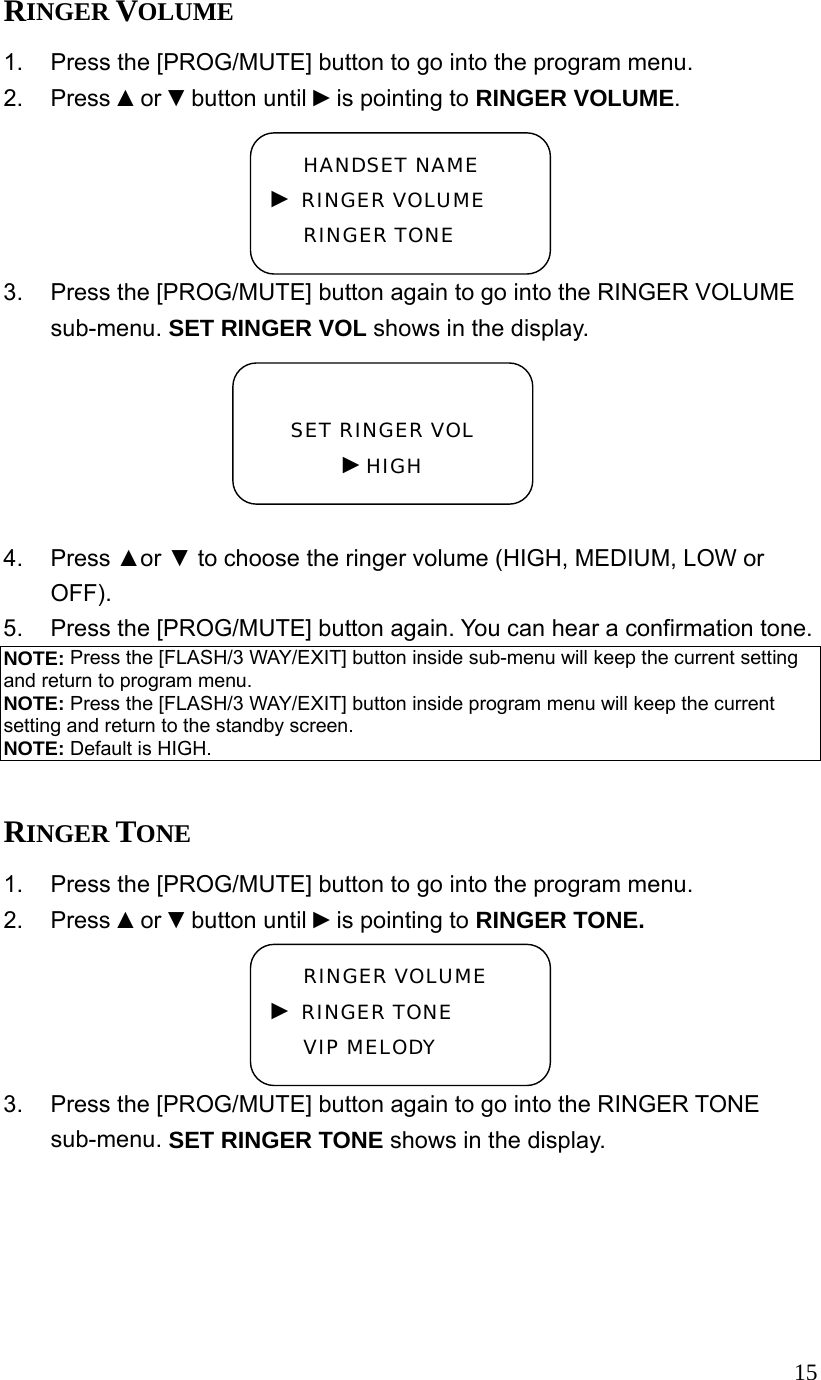 RINGER VOLUME

1. Press the [PROG/MUTE] button to go into the program menu.
2. Press ▲ or ▼ button until ► is pointing to RINGER VOLUME.

HANDSET NAME
► RINGER VOLUME
RINGER TONE

3. Press the [PROG/MUTE] button again to go into the RINGER VOLUME sub-menu. SET RINGER VOL shows in the display.

SET RINGER VOL
►HIGH

4. Press ▲or ▼ to choose the ringer volume (HIGH, MEDIUM, LOW or OFF).
5. Press the [PROG/MUTE] button again. You can hear a confirmation tone.

NOTE: Press the [FLASH/3 WAY/EXIT] button inside sub-menu will keep the current setting and return to program menu.
NOTE: Press the [FLASH/3 WAY/EXIT] button inside program menu will keep the current setting and return to the standby screen.
NOTE: Default is HIGH.

RINGER TONE

1. Press the [PROG/MUTE] button to go into the program menu.
2. Press ▲ or ▼ button until ► is pointing to RINGER TONE.

RINGER VOLUME
► RINGER TONE
VIP MELODY

3. Press the [PROG/MUTE] button again to go into the RINGER TONE sub-menu. SET RINGER TONE shows in the display.

15