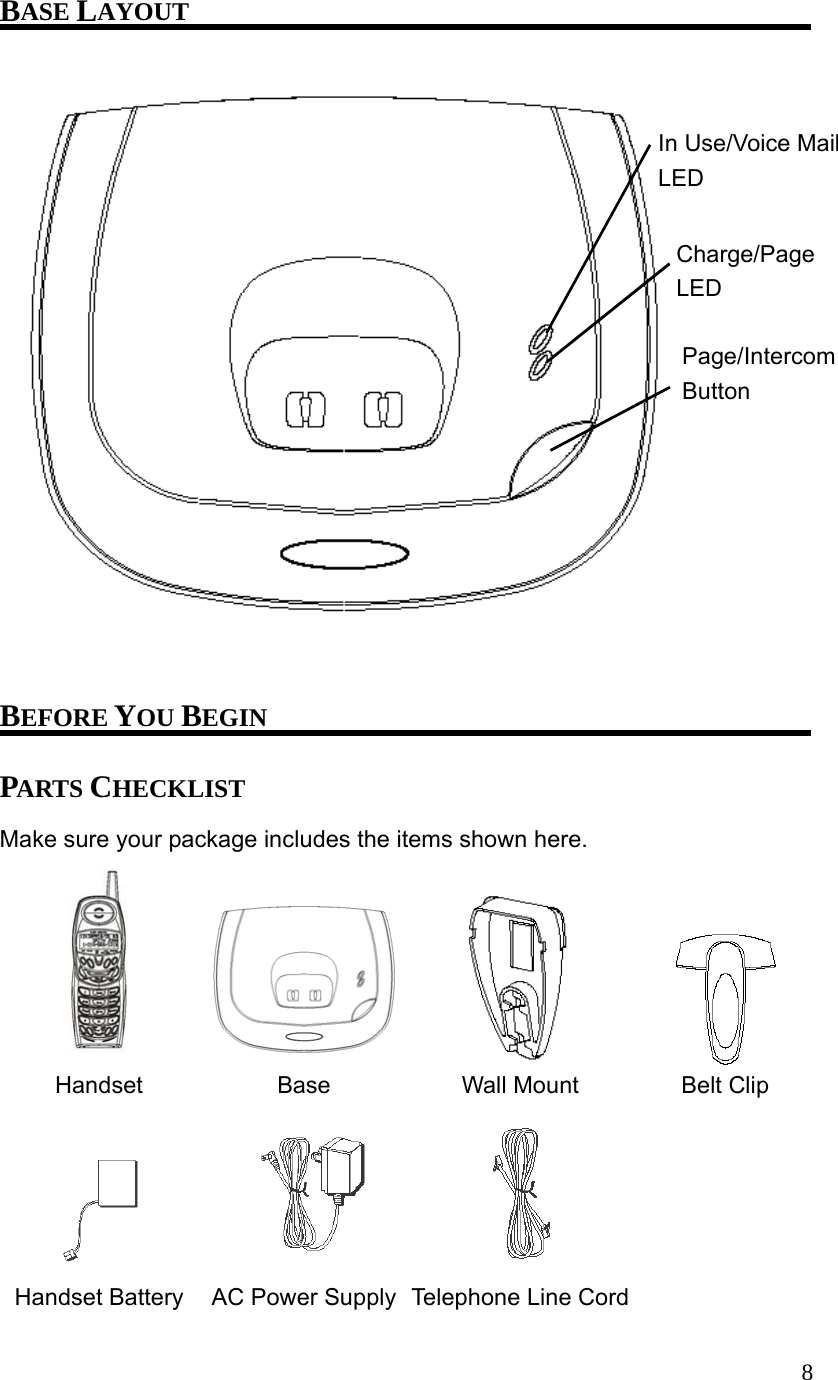 BASE LAYOUT

In Use/Voice Mail LED

Charge/Page LED

Page/Intercom Button

BEFORE YOU BEGIN

PARTS CHECKLIST

Make sure your package includes the items shown here.

Handset

Base

Wall Mount

Belt Clip

Handset Battery

AC Power Supply

Telephone Line Cord

8