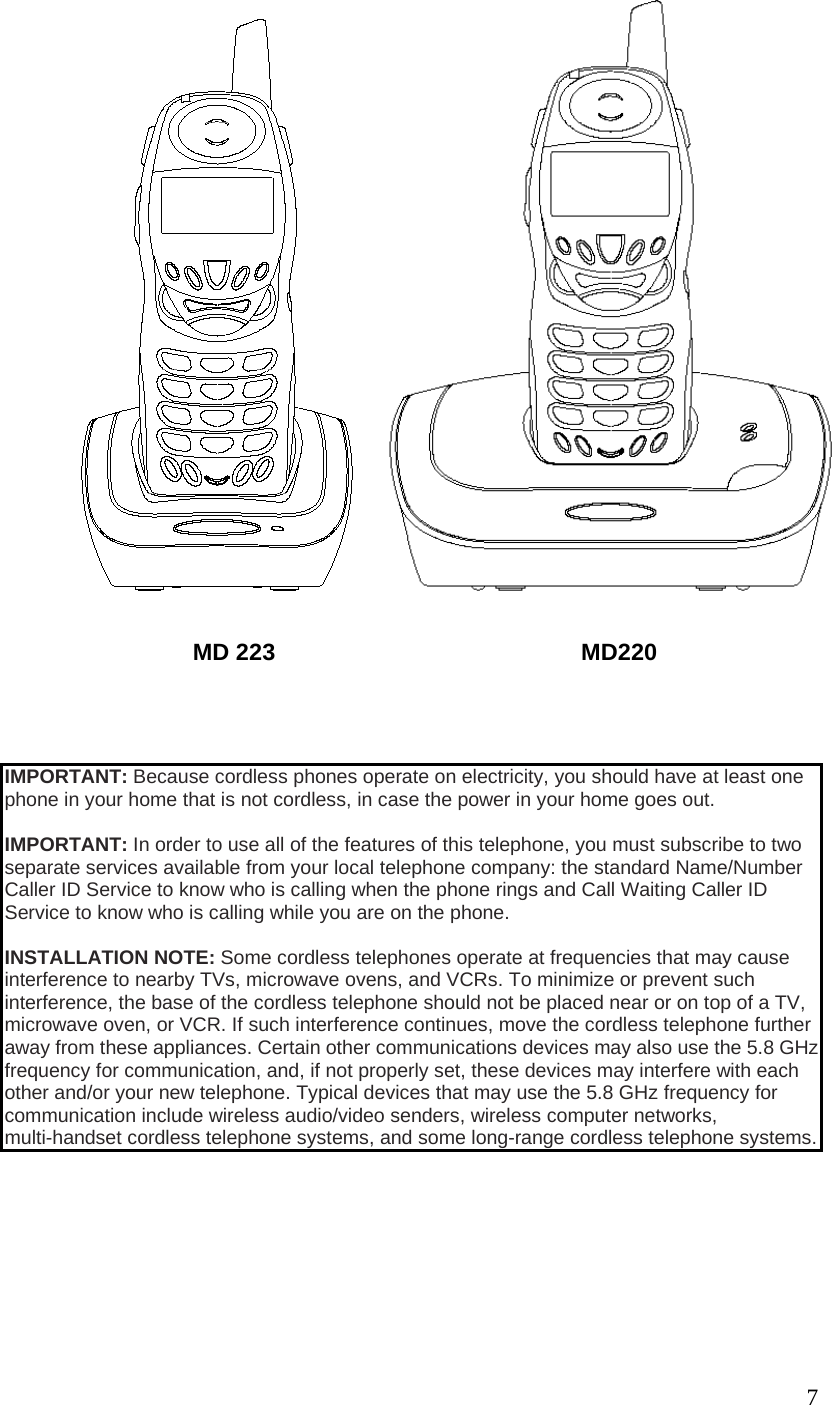 MD 223

MD220

IMPORTANT: Because cordless phones operate on electricity, you should have at least one phone in your home that is not cordless, in case the power in your home goes out.

IMPORTANT: In order to use all of the features of this telephone, you must subscribe to two separate services available from your local telephone company: the standard Name/Number Caller ID Service to know who is calling when the phone rings and Call Waiting Caller ID Service to know who is calling while you are on the phone.

INSTALLATION NOTE: Some cordless telephones operate at frequencies that may cause interference to nearby TVs, microwave ovens, and VCRs. To minimize or prevent such interference, the base of the cordless telephone should not be placed near or on top of a TV, microwave oven, or VCR. If such interference continues, move the cordless telephone further away from these appliances. Certain other communications devices may also use the 5.8 GHz frequency for communication, and, if not properly set, these devices may interfere with each other and/or your new telephone. Typical devices that may use the 5.8 GHz frequency for communication include wireless audio/video senders, wireless computer networks, multi-handset cordless telephone systems, and some long-range cordless telephone systems.

7