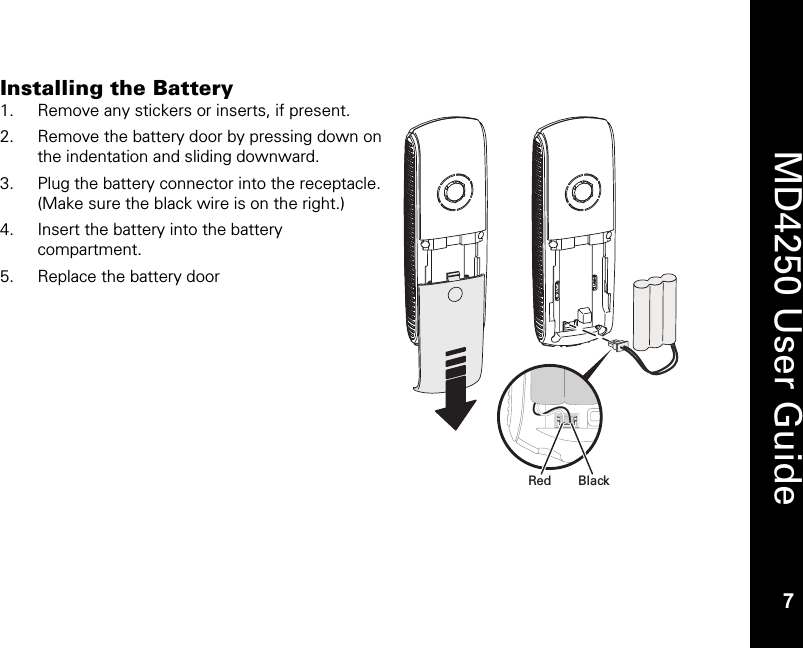 Installing the Battery

1. Remove any stickers or inserts, if present.

2. Remove the battery door by pressing down on the indentation and sliding downward.

3. Plug the battery connector into the receptacle. (Make sure the black wire is on the right.)

4. Insert the battery into the battery compartment.

5. Replace the battery door

Red Black

MD4250 User Guide

7