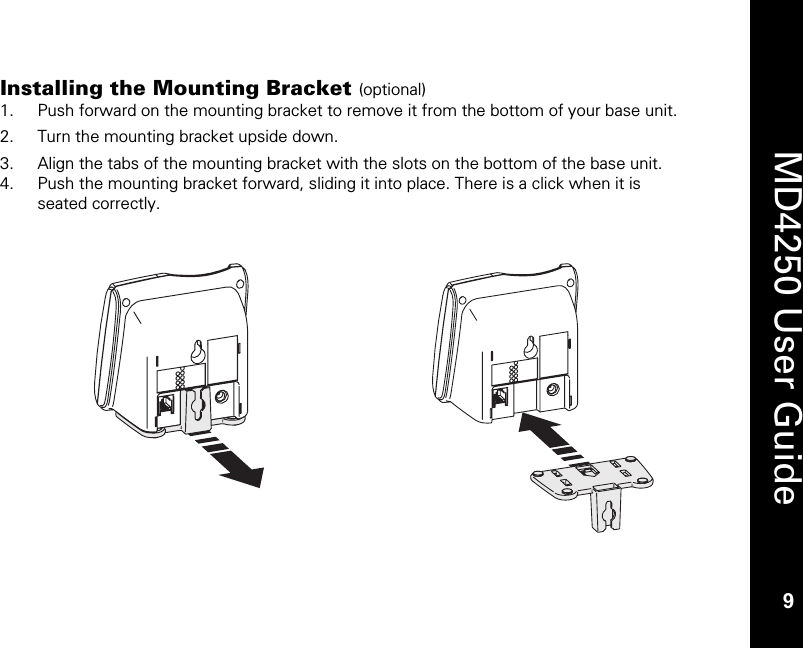 Installing the Mounting Bracket (optional)
1. Push forward on the mounting bracket to remove it from the bottom of your base unit.
2. Turn the mounting bracket upside down.
3. Align the tabs of the mounting bracket with the slots on the bottom of the base unit.
4. Push the mounting bracket forward, sliding it into place. There is a click when it is seated correctly.

MD4250 User Guide

9