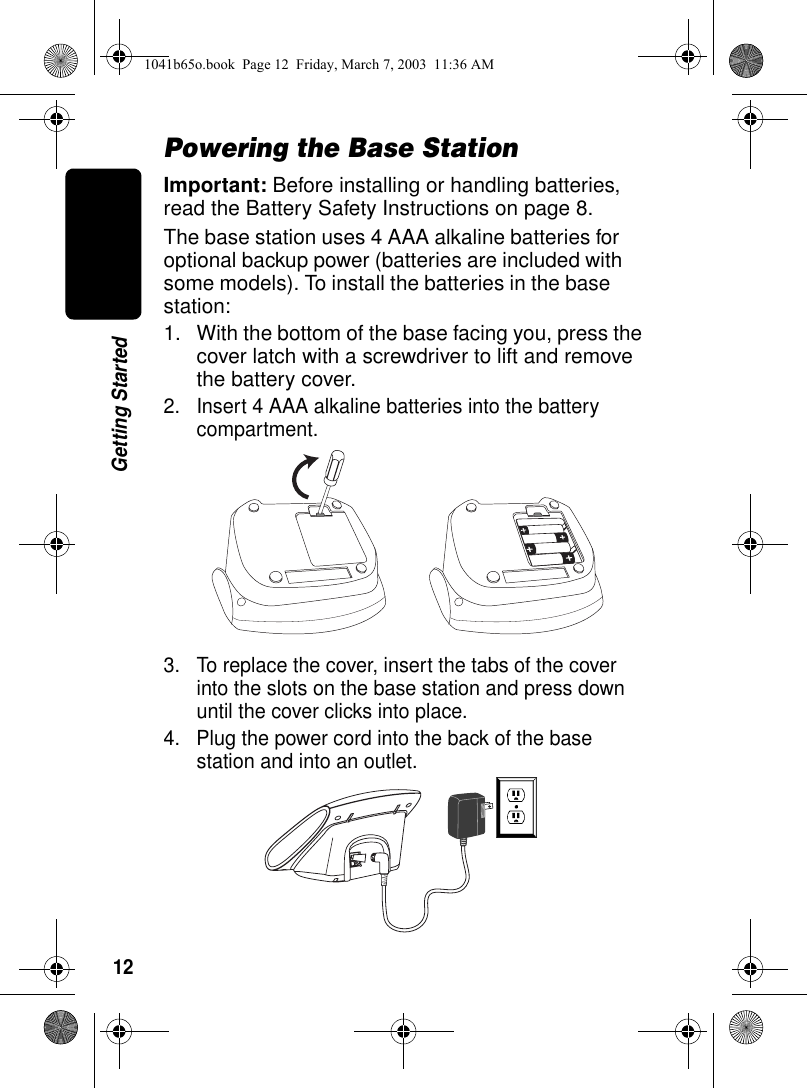 1041b65o.book Page 12 Friday, March 7, 2003 11:36 AM

Getting Started

Powering the Base Station

Important: Before installing or handling batteries, read the Battery Safety Instructions on page 8.

The base station uses 4 AAA alkaline batteries for optional backup power (batteries are included with some models). To install the batteries in the base station:

1. With the bottom of the base facing you, press the cover latch with a screwdriver to lift and remove the battery cover.

2. Insert 4 AAA alkaline batteries into the battery compartment.

3. To replace the cover, insert the tabs of the cover into the slots on the base station and press down until the cover clicks into place.

4. Plug the power cord into the back of the base station and into an outlet.

12