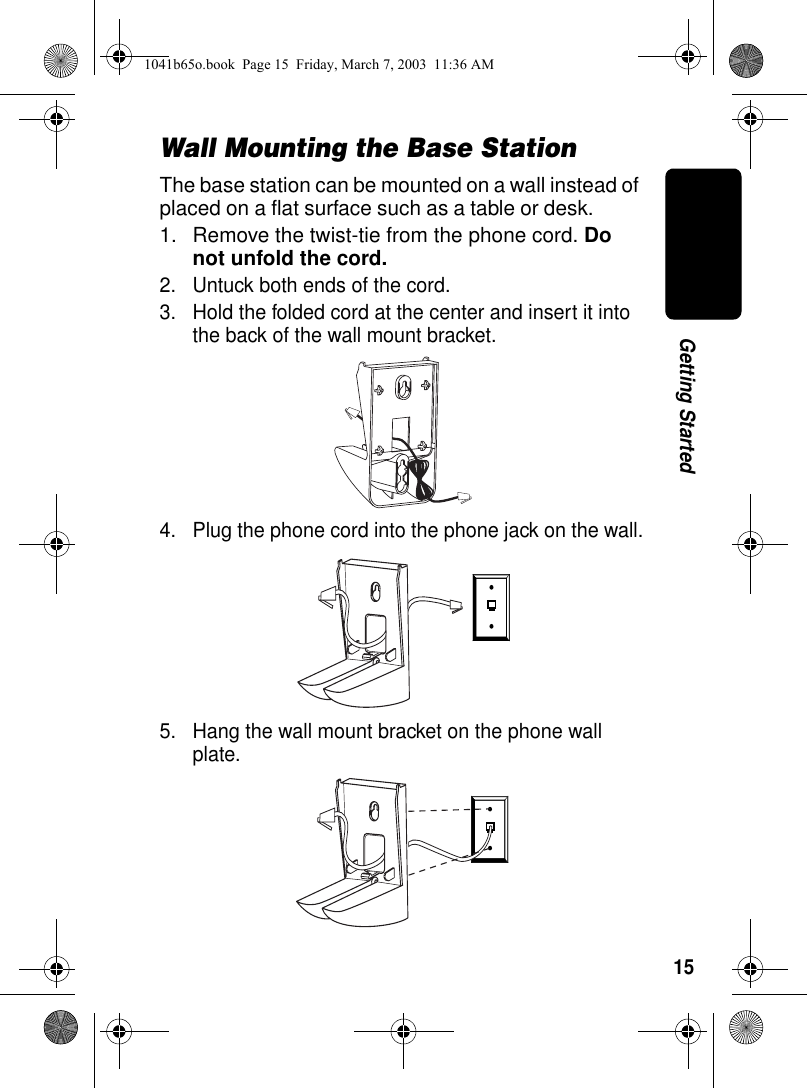 1041b65o.book Page 15 Friday, March 7, 2003 11:36 AM

Wall Mounting the Base Station

The base station can be mounted on a wall instead of placed on a flat surface such as a table or desk.

1. Remove the twist-tie from the phone cord. Do not unfold the cord.
2. Untuck both ends of the cord.
3. Hold the folded cord at the center and insert it into the back of the wall mount bracket.

4. Plug the phone cord into the phone jack on the wall.

5. Hang the wall mount bracket on the phone wall plate.

Getting Started

15