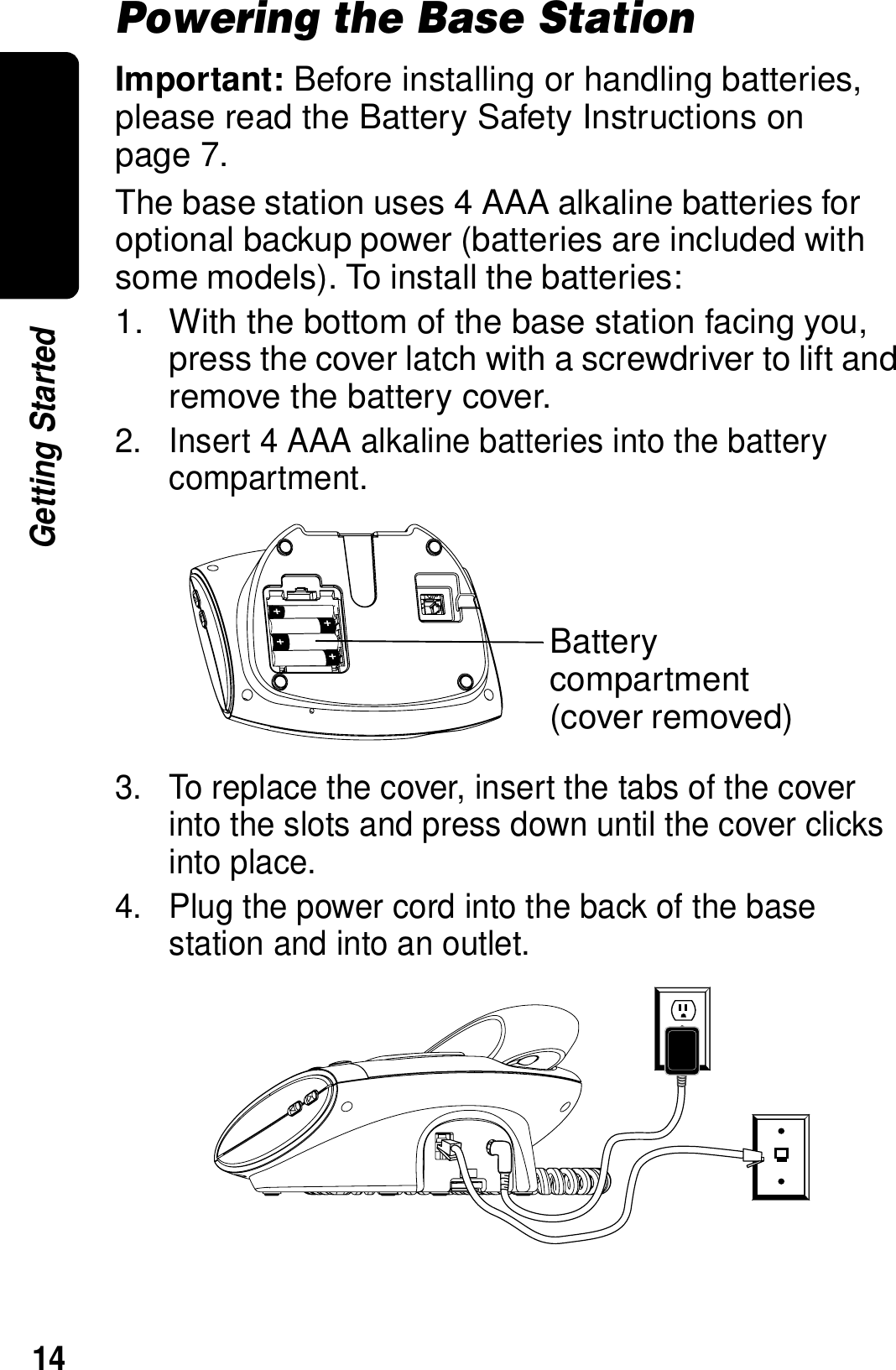 Getting Started

Powering the Base Station

Important: Before installing or handling batteries, please read the Battery Safety Instructions on page 7.

The base station uses 4 AAA alkaline batteries for optional backup power (batteries are included with some models). To install the batteries:

1. With the bottom of the base station facing you, press the cover latch with a screwdriver to lift and remove the battery cover.
2. Insert 4 AAA alkaline batteries into the battery compartment.

Battery compartment (cover removed)

3. To replace the cover, insert the tabs of the cover into the slots and press down until the cover clicks into place.
4. Plug the power cord into the back of the base station and into an outlet.

14