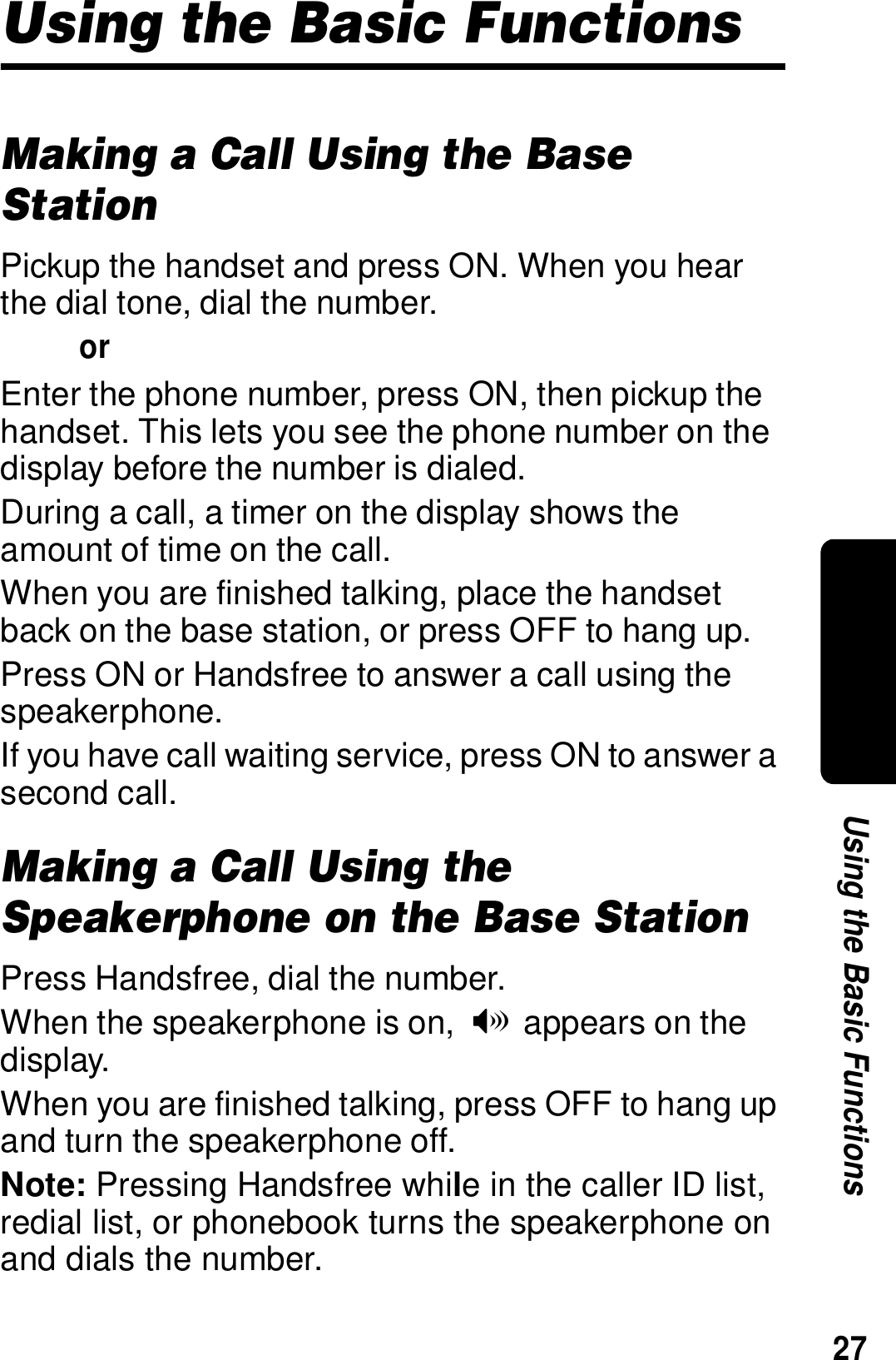 Using the Basic Functions

Making a Call Using the Base Station

Pickup the handset and press ON. When you hear the dial tone, dial the number.

or

Enter the phone number, press ON, then pickup the handset. This lets you see the phone number on the display before the number is dialed.

During a call, a timer on the display shows the amount of time on the call.

When you are finished talking, place the handset back on the base station, or press OFF to hang up.

Press ON or Handsfree to answer a call using the speakerphone.

If you have call waiting service, press ON to answer a second call.

Making a Call Using the Speakerphone on the Base Station

Press Handsfree, dial the number.

When the speakerphone is on, appears on the display.

When you are finished talking, press OFF to hang up and turn the speakerphone off.

Note: Pressing Handsfree while in the caller ID list, redial list, or phonebook turns the speakerphone on and dials the number.

Using the Basic Functions

27