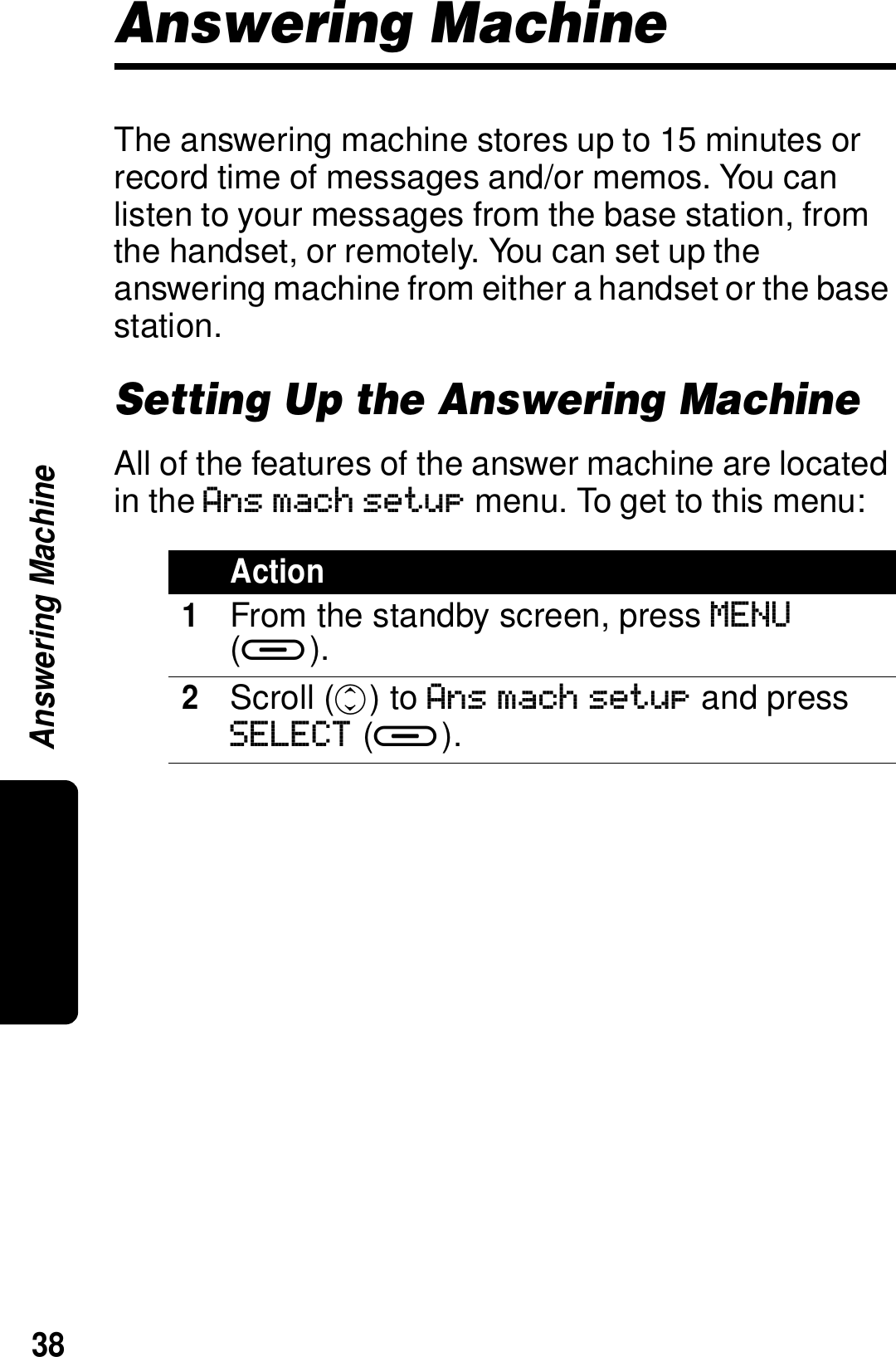 Answering Machine

The answering machine stores up to 15 minutes or record time of messages and/or memos. You can listen to your messages from the base station, from the handset, or remotely. You can set up the answering machine from either a handset or the base station.

Setting Up the Answering Machine

All of the features of the answer machine are located in the Ans mach setup menu. To get to this menu:

| | Action |
|---|---|
| 1 | From the standby screen, press MENU ( ). |
| 2 | Scroll ( ) to Ans mach setup and press SELECT ( ). |

Answering Machine

38