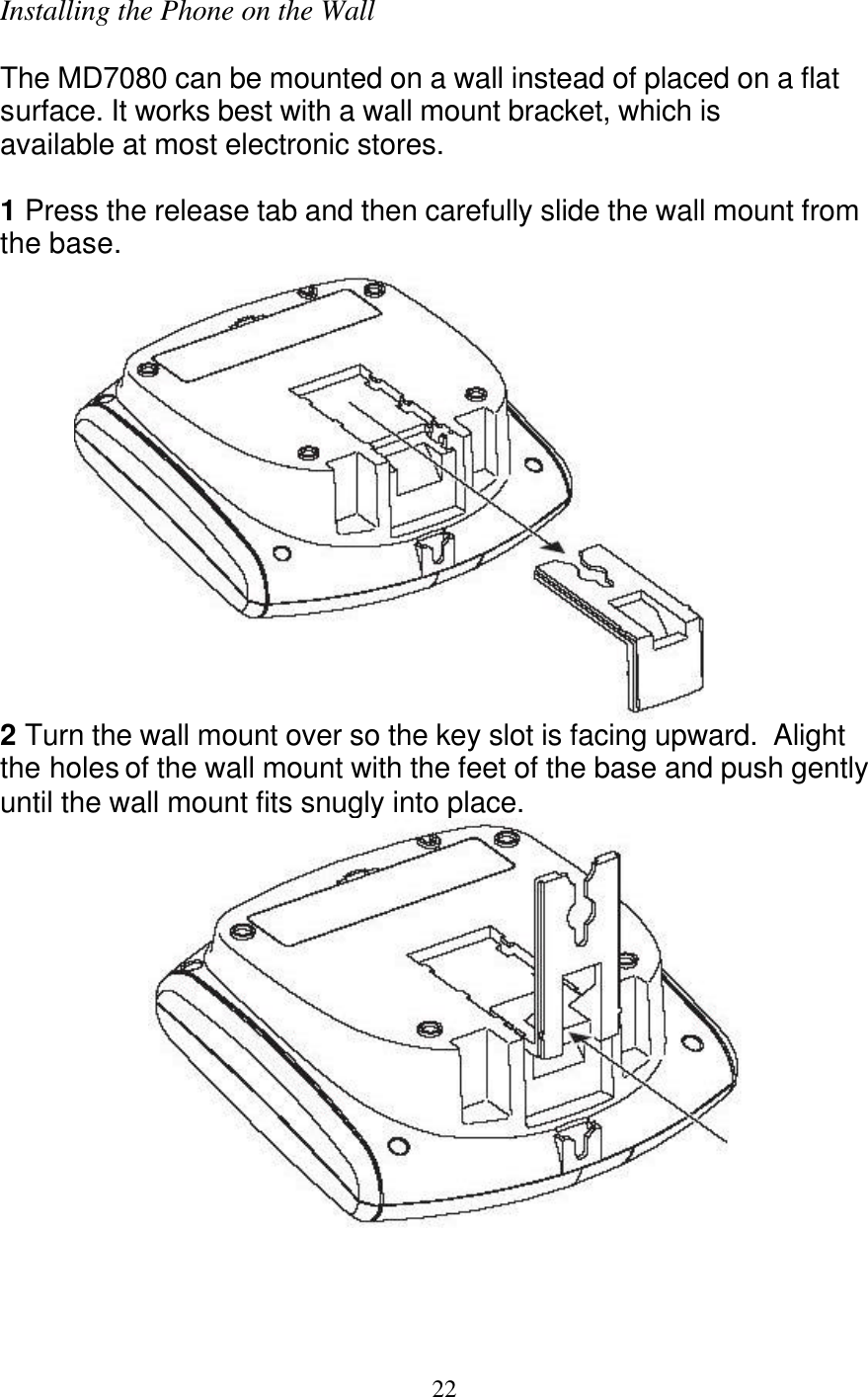 Installing the Phone on the Wall

The MD7080 can be mounted on a wall instead of placed on a flat surface. It works best with a wall mount bracket, which is available at most electronic stores.

1 Press the release tab and then carefully slide the wall mount from the base.

2 Turn the wall mount over so the key slot is facing upward. Alight the holes of the wall mount with the feet of the base and push gently until the wall mount fits snugly into place.

22