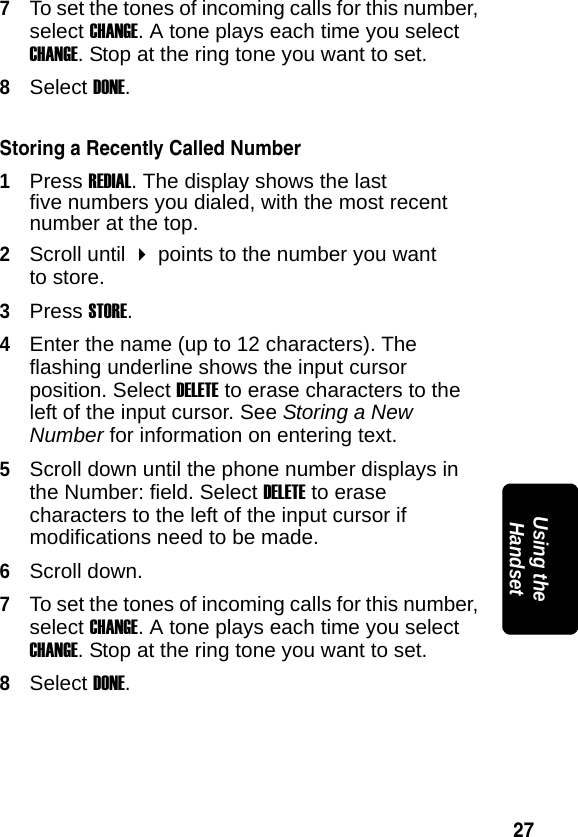 7 To set the tones of incoming calls for this number, select CHANGE. A tone plays each time you select CHANGE. Stop at the ring tone you want to set.

8 Select DONE.

Storing a Recently Called Number

1 Press REDIAL. The display shows the last five numbers you dialed, with the most recent number at the top.

2 Scroll until ▸ points to the number you want to store.

3 Press STORE.

4 Enter the name (up to 12 characters). The flashing underline shows the input cursor position. Select DELETE to erase characters to the left of the input cursor. See Storing a New Number for information on entering text.

5 Scroll down until the phone number displays in the Number: field. Select DELETE to erase characters to the left of the input cursor if modifications need to be made.

6 Scroll down.

7 To set the tones of incoming calls for this number, select CHANGE. A tone plays each time you select CHANGE. Stop at the ring tone you want to set.

8 Select DONE.

Using the Handset

27