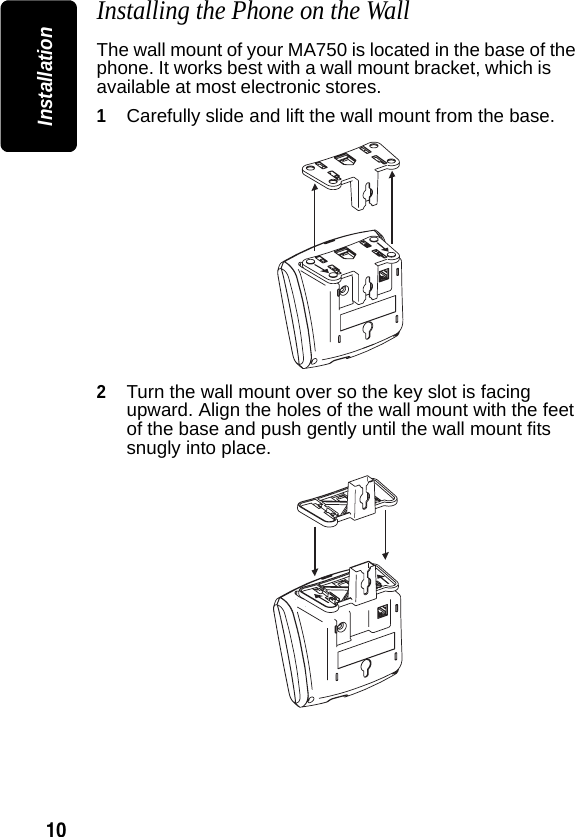 Installation

Installing the Phone on the Wall

The wall mount of your MA750 is located in the base of the phone. It works best with a wall mount bracket, which is available at most electronic stores.

1 Carefully slide and lift the wall mount from the base.

2 Turn the wall mount over so the key slot is facing upward. Align the holes of the wall mount with the feet of the base and push gently until the wall mount fits snugly into place.

10