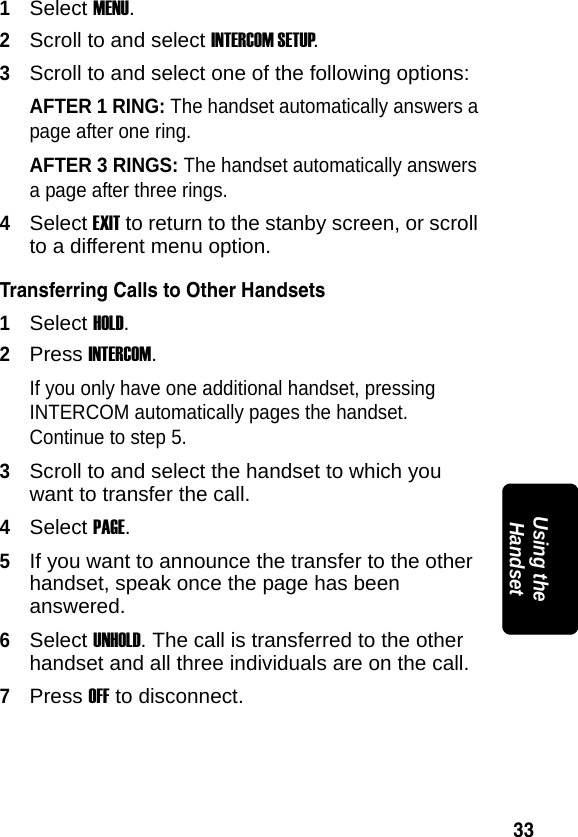 1 Select MENU.

2 Scroll to and select INTERCOM SETUP.

3 Scroll to and select one of the following options:

AFTER 1 RING: The handset automatically answers a page after one ring.

AFTER 3 RINGS: The handset automatically answers a page after three rings.

4 Select EXIT to return to the stanby screen, or scroll to a different menu option.

Transferring Calls to Other Handsets

1 Select HOLD.

2 Press INTERCOM.

If you only have one additional handset, pressing INTERCOM automatically pages the handset. Continue to step 5.

3 Scroll to and select the handset to which you want to transfer the call.

4 Select PAGE.

5 If you want to announce the transfer to the other handset, speak once the page has been answered.

6 Select UNHOLD. The call is transferred to the other handset and all three individuals are on the call.

7 Press OFF to disconnect.

Using the Handset

33